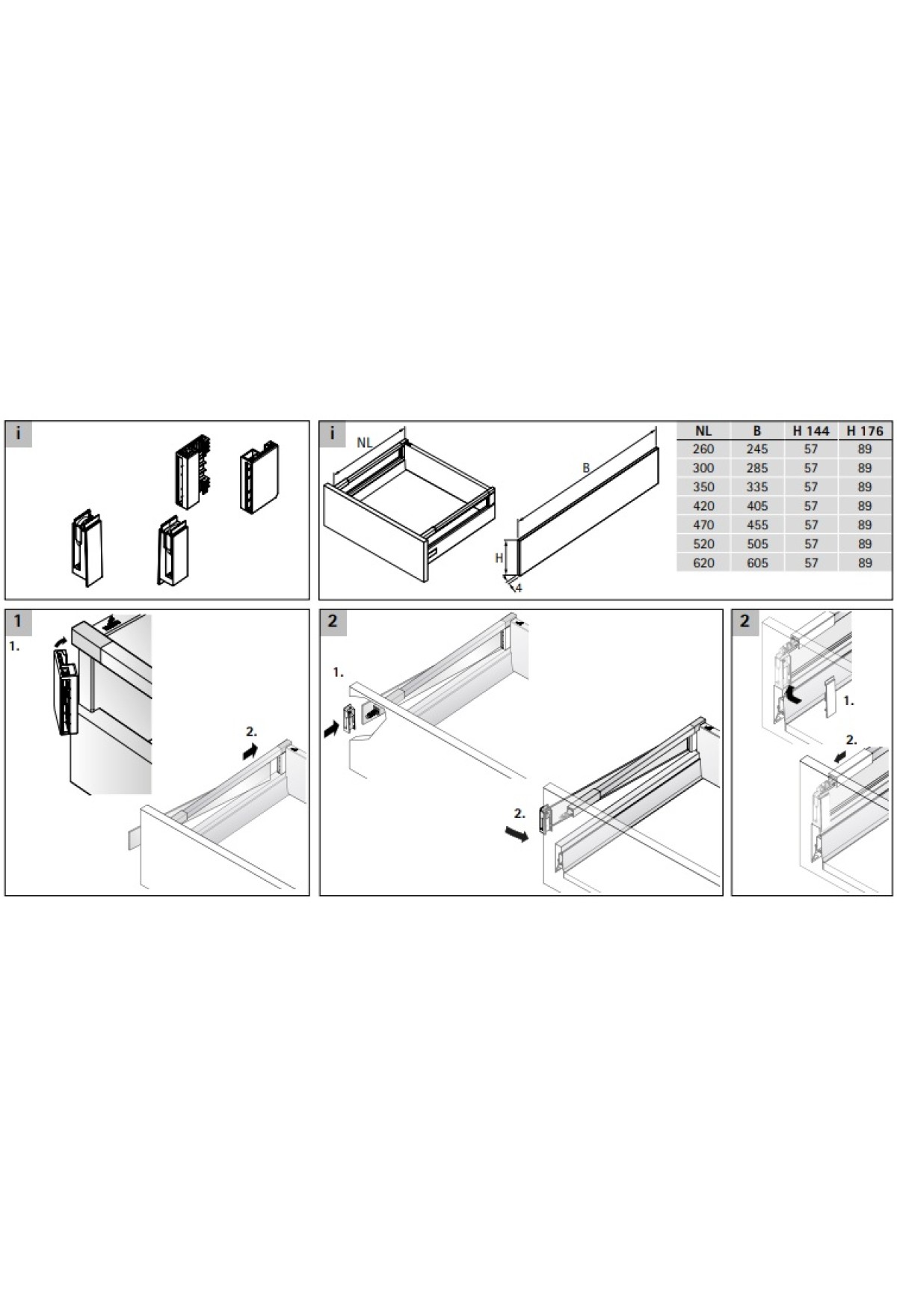 i

i

NL

B

H

4

| NL | B | H 144 | H 176 |
|---|---|---|---|
| 260 | 245 | 57 | 89 |
| 300 | 285 | 57 | 89 |
| 350 | 335 | 57 | 89 |
| 420 | 405 | 57 | 89 |
| 470 | 455 | 57 | 89 |
| 520 | 505 | 57 | 89 |
| 620 | 605 | 57 | 89 |

1

1.

2.

2

1.

2.

2

1.

2.