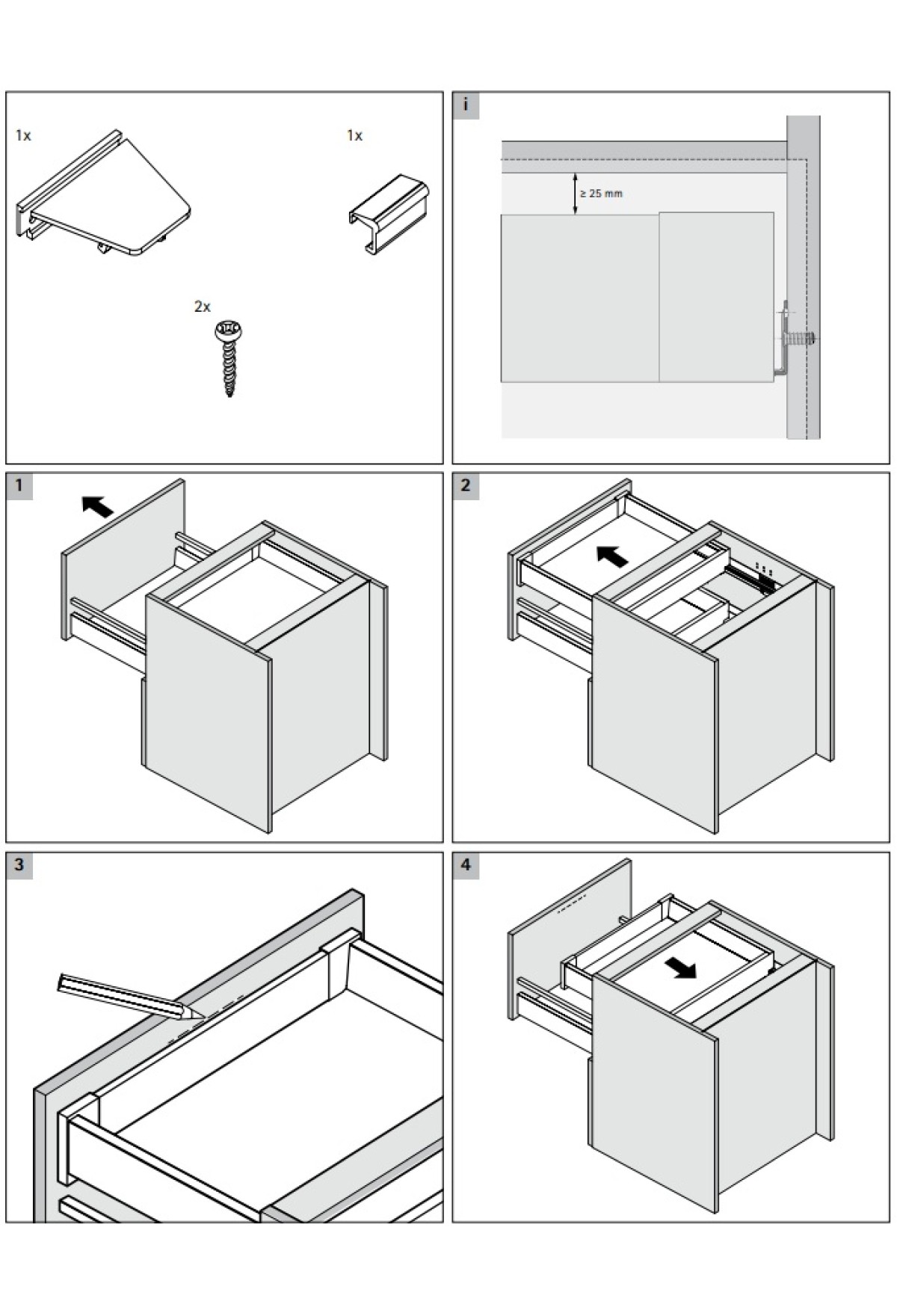 1x

1x

2x

i

≥ 25 mm

1

2

3

4