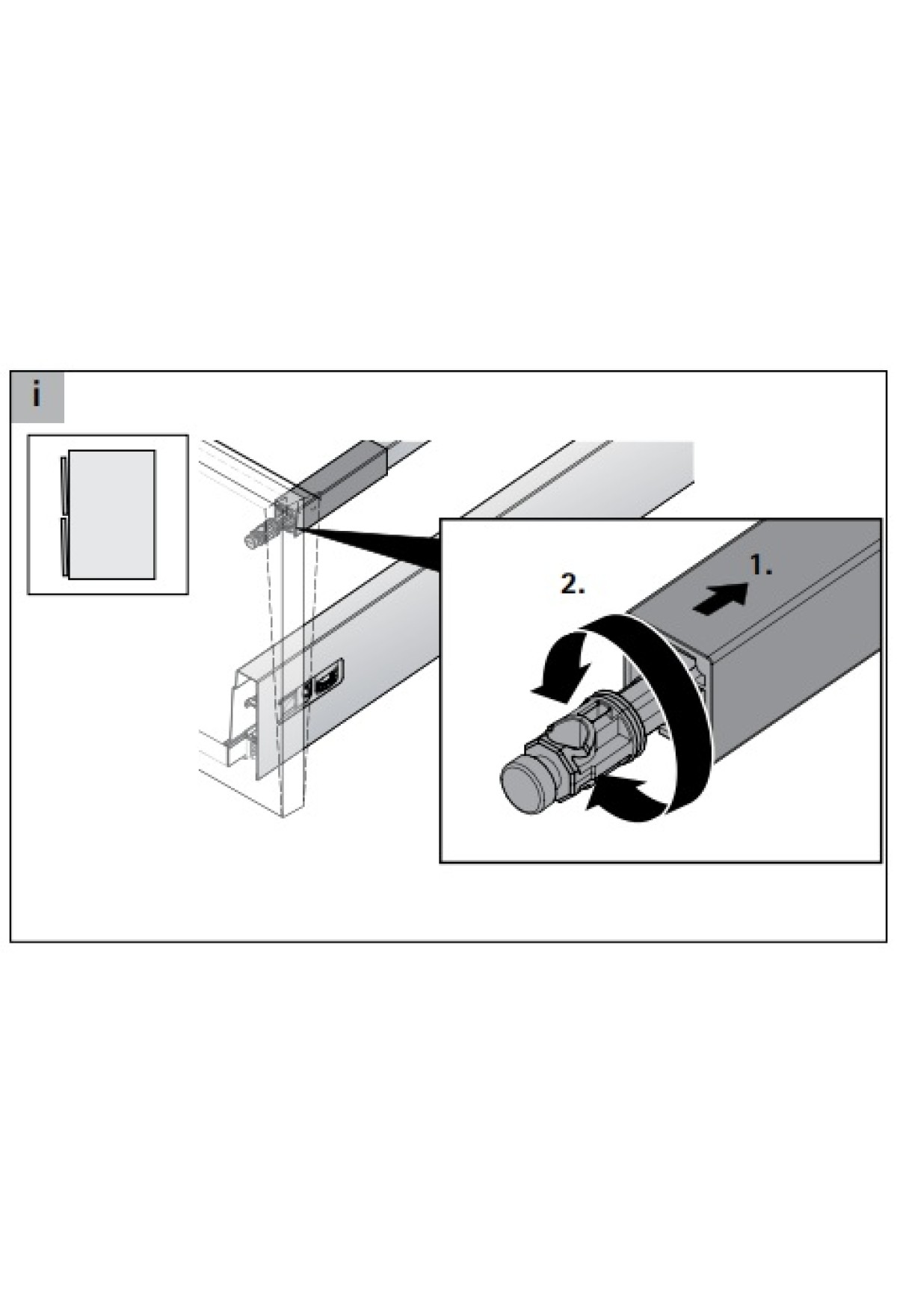 i

2.

1.