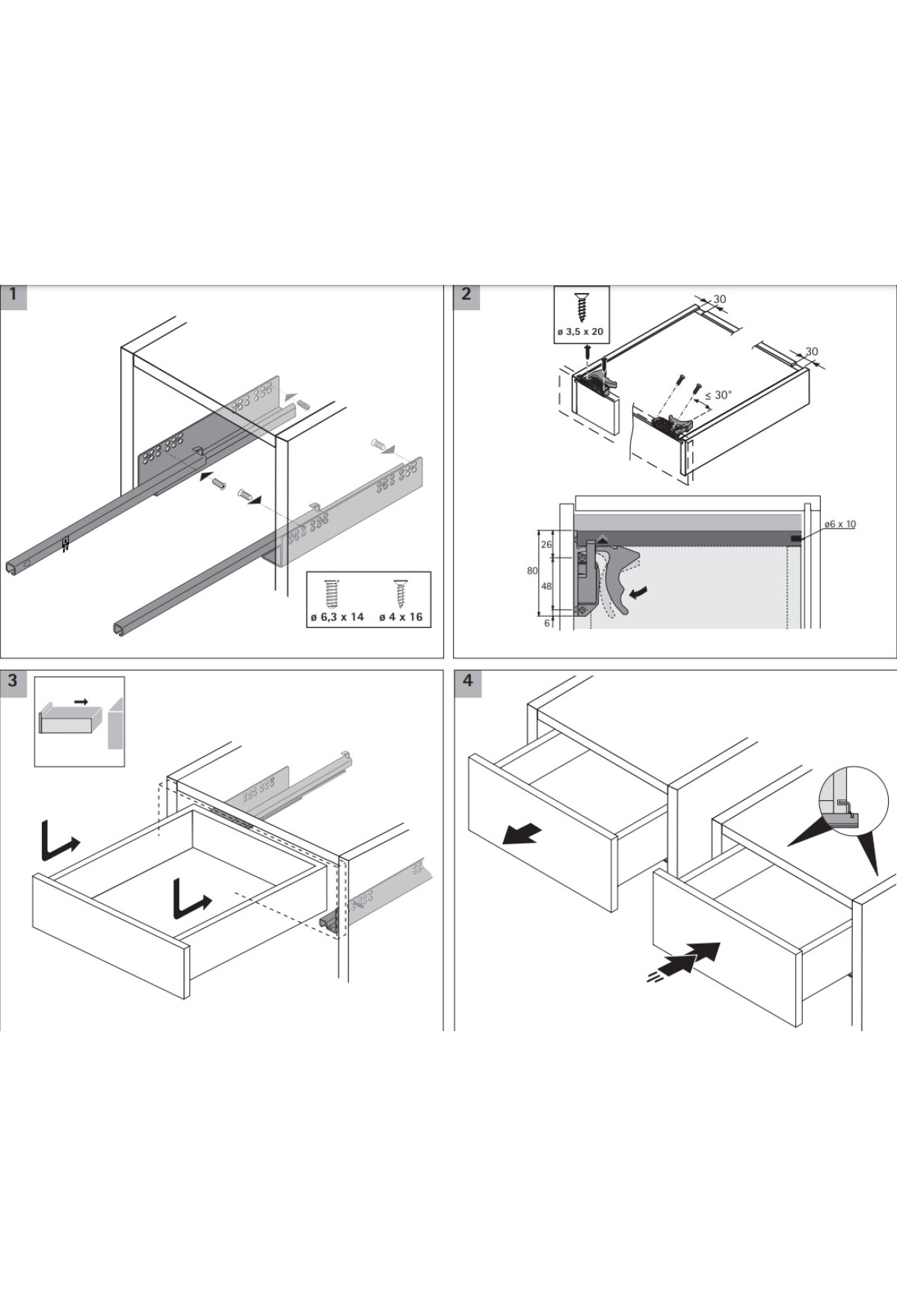 1

ø 6,3 x 14 ø 4 x 16

2

ø 3,5 x 20

30

30

≤ 30°

ø6 x 10

26

80

48

6

3

4