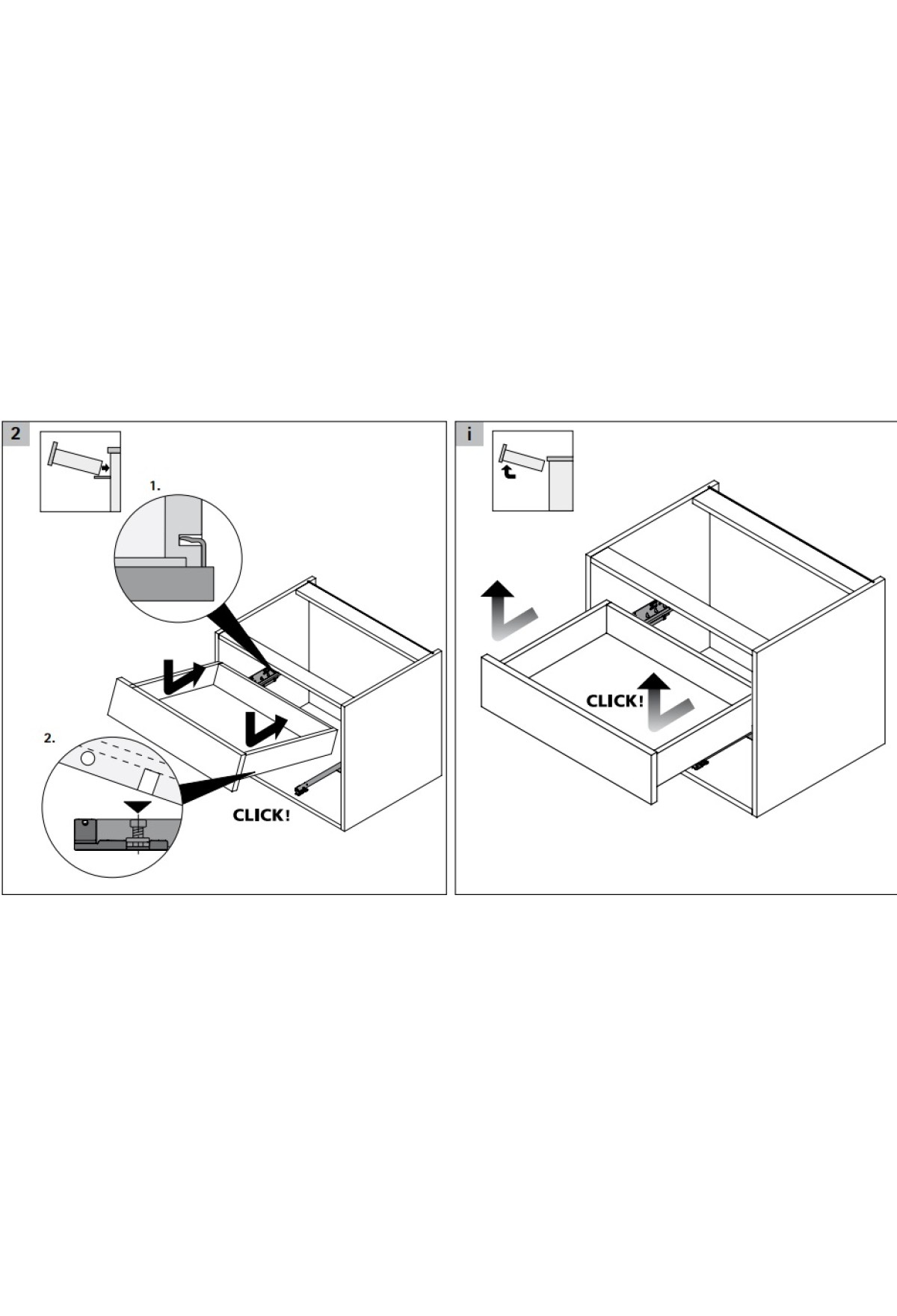 2

1.

2.

CLICK!

i

CLICK!