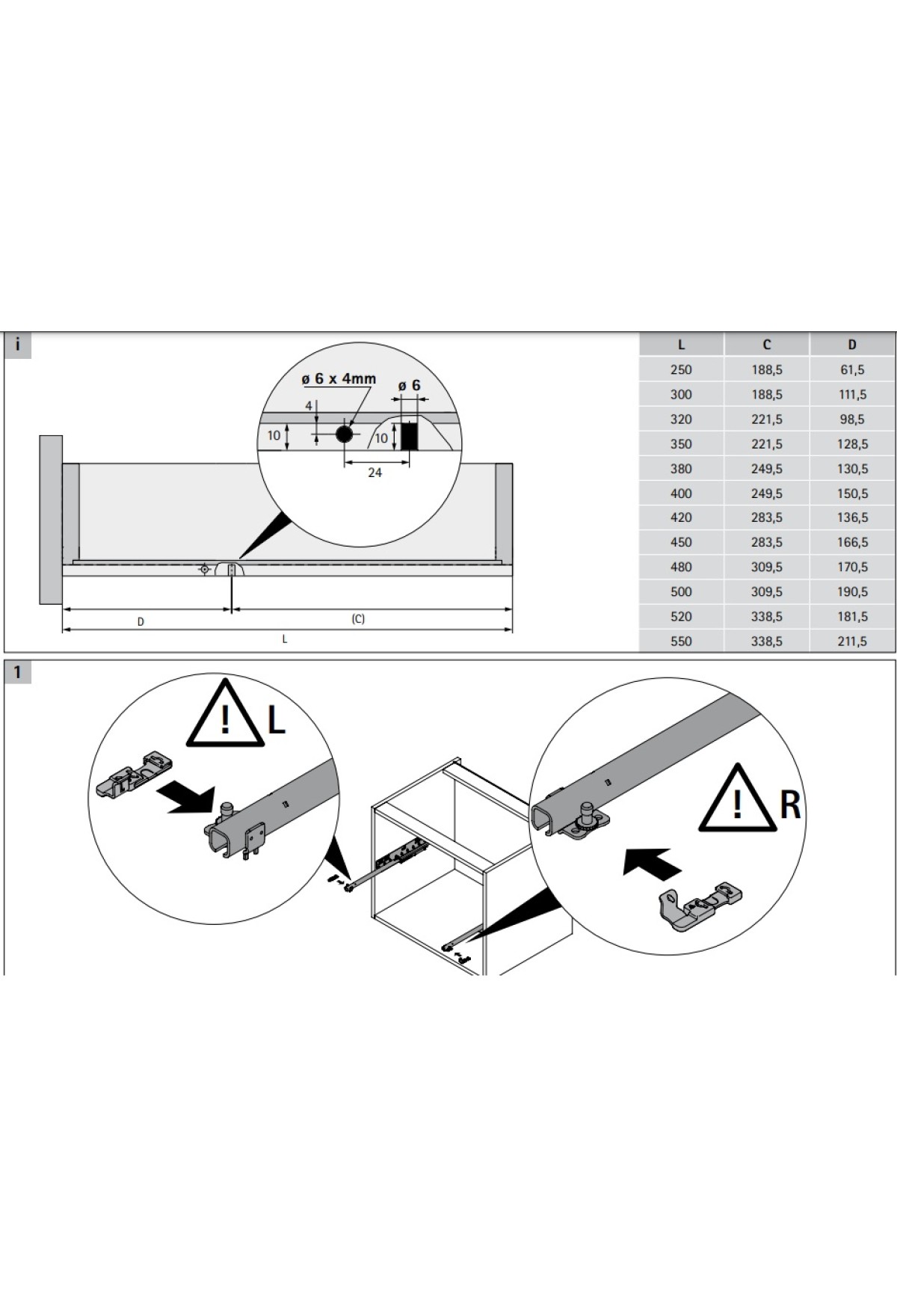 i

ø 6 x 4mm

ø 6

4

10

10

24

D

(C)

L

| L | C | D |
|---|---|---|
| 250 | 188,5 | 61,5 |
| 300 | 188,5 | 111,5 |
| 320 | 221,5 | 98,5 |
| 350 | 221,5 | 128,5 |
| 380 | 249,5 | 130,5 |
| 400 | 249,5 | 150,5 |
| 420 | 283,5 | 136,5 |
| 450 | 283,5 | 166,5 |
| 480 | 309,5 | 170,5 |
| 500 | 309,5 | 190,5 |
| 520 | 338,5 | 181,5 |
| 550 | 338,5 | 211,5 |

1

! L

! R