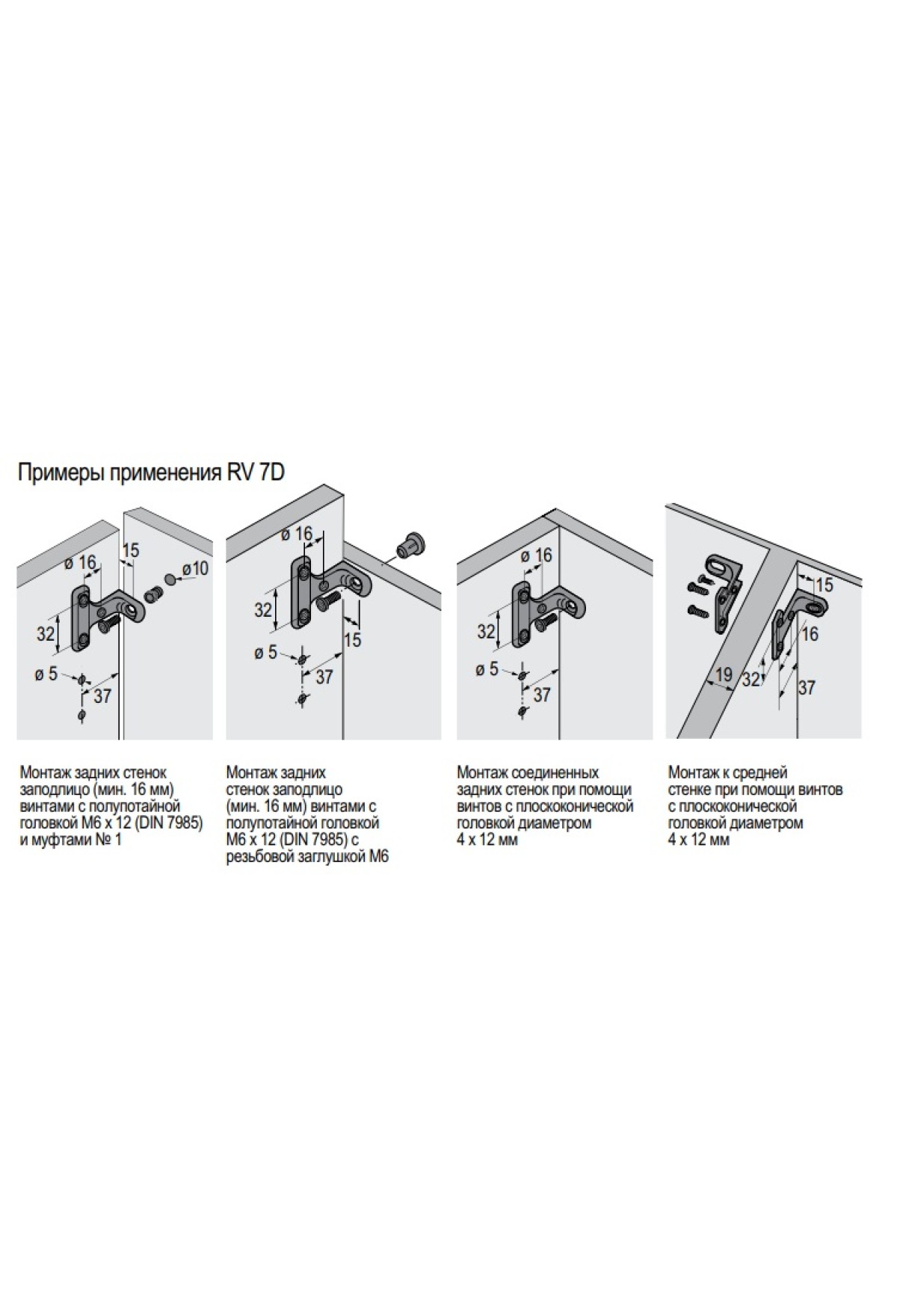 Примеры применения RV 7D

ø 16
15
ø10
32
ø 5
37

ø 16
32
15
ø 5
37

ø 16
32
ø 5
37

15
16
19
32
37

Монтаж задних стенок заподлицо (мин. 16 мм) винтами с полупотайной головкой M6 x 12 (DIN 7985) и муфтами № 1

Монтаж задних стенок заподлицо (мин. 16 мм) винтами с полупотайной головкой M6 x 12 (DIN 7985) с резьбовой заглушкой M6

Монтаж соединенных задних стенок при помощи винтов с плоскоконической головкой диаметром 4 x 12 мм

Монтаж к средней стенке при помощи винтов с плоскоконической головкой диаметром 4 x 12 мм