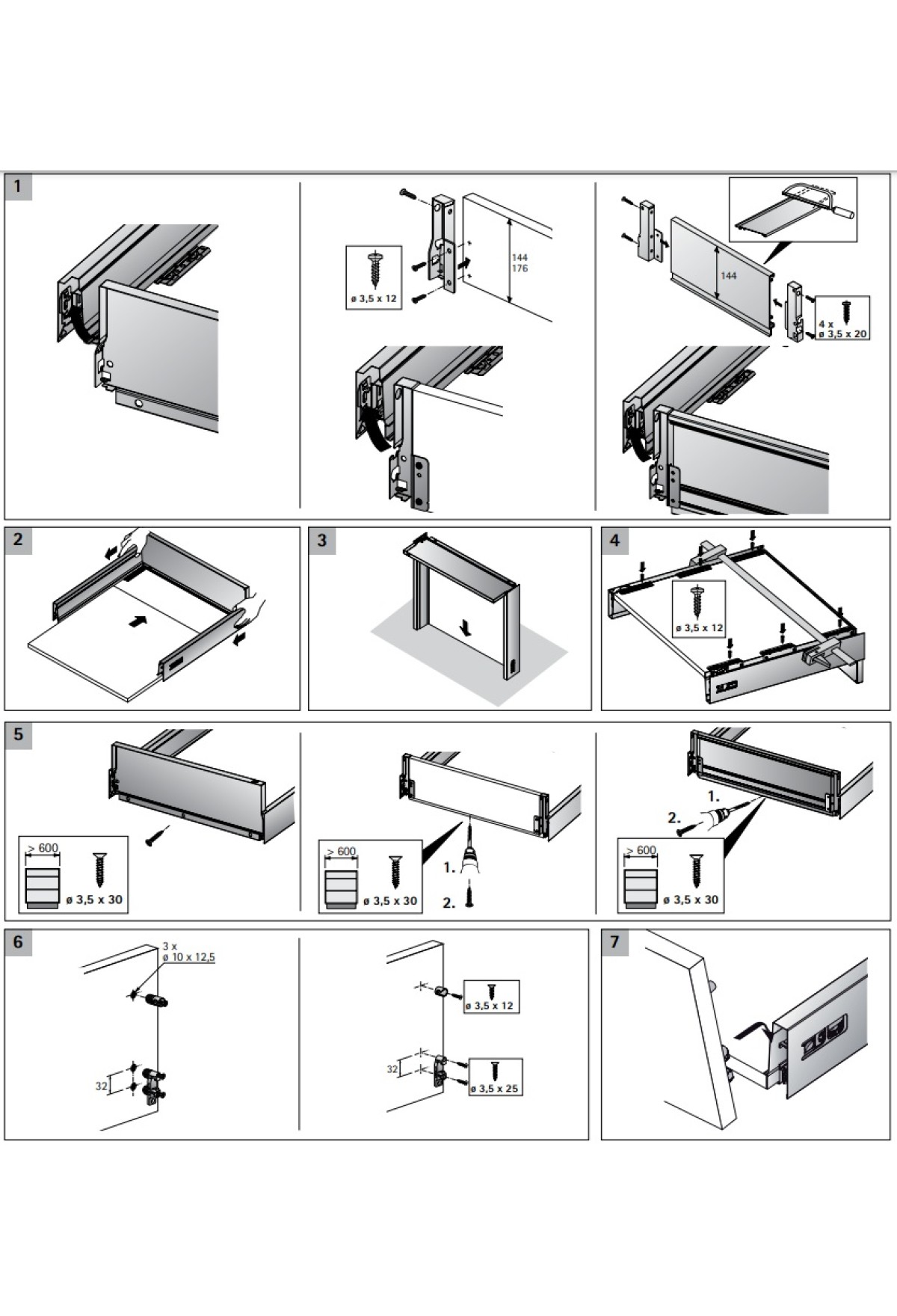 1

ø 3,5 x 12

144
176

144

4 x
ø 3,5 x 20

2

3

4

ø 3,5 x 12

5

> 600

ø 3,5 x 30

> 600

ø 3,5 x 30

1.

2.

1.

2.

> 600

ø 3,5 x 30

6

3 x
ø 10 x 12,5

32

ø 3,5 x 12

32

ø 3,5 x 25

7