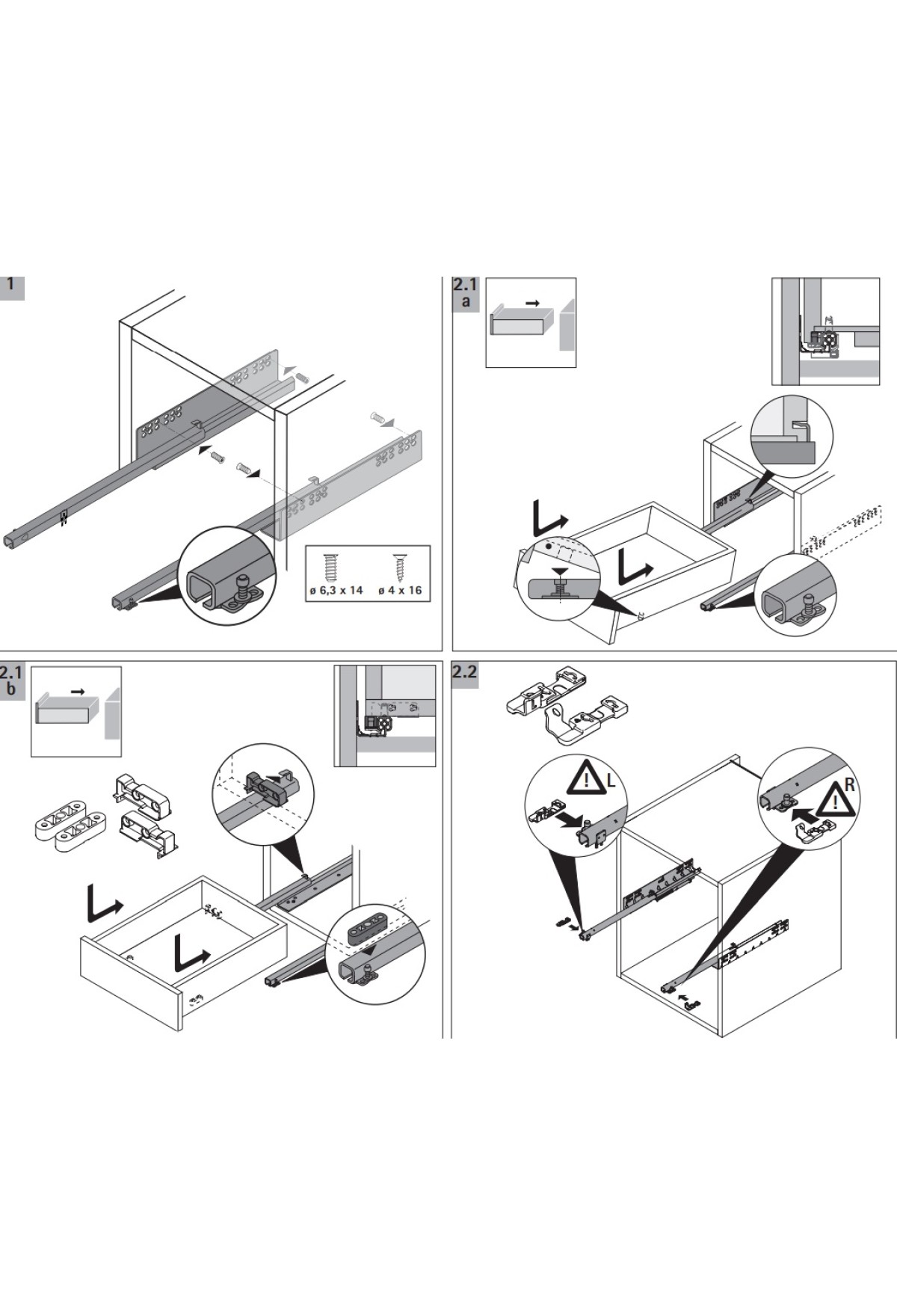 1

ø 6,3 x 14   ø 4 x 16

2.1
a

2.1
b

2.2

L

R