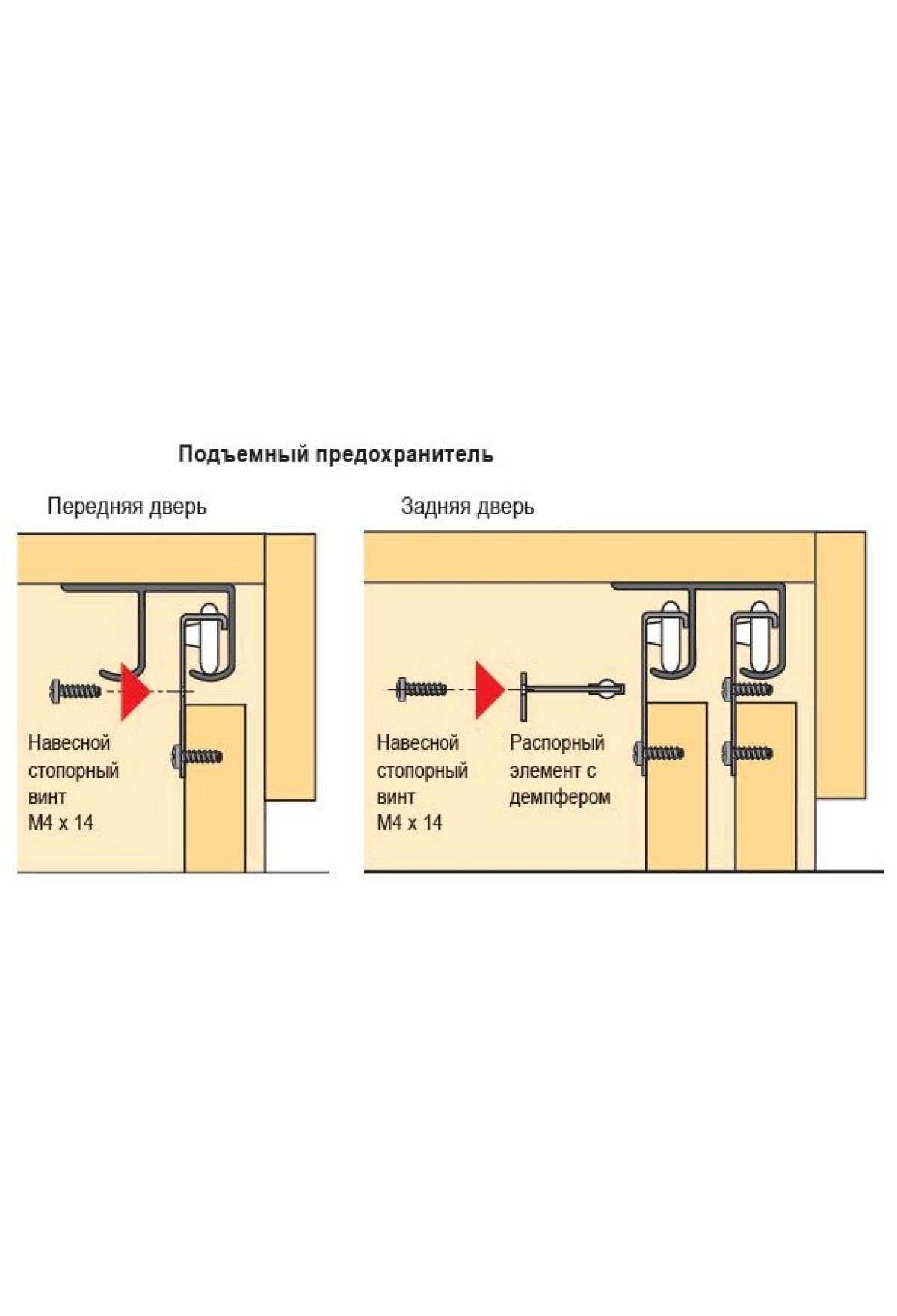 Подъемный предохранитель

Передняя дверь

Навесной стопорный винт M4 x 14

Задняя дверь

Навесной стопорный винт M4 x 14

Распорный элемент с демпфером