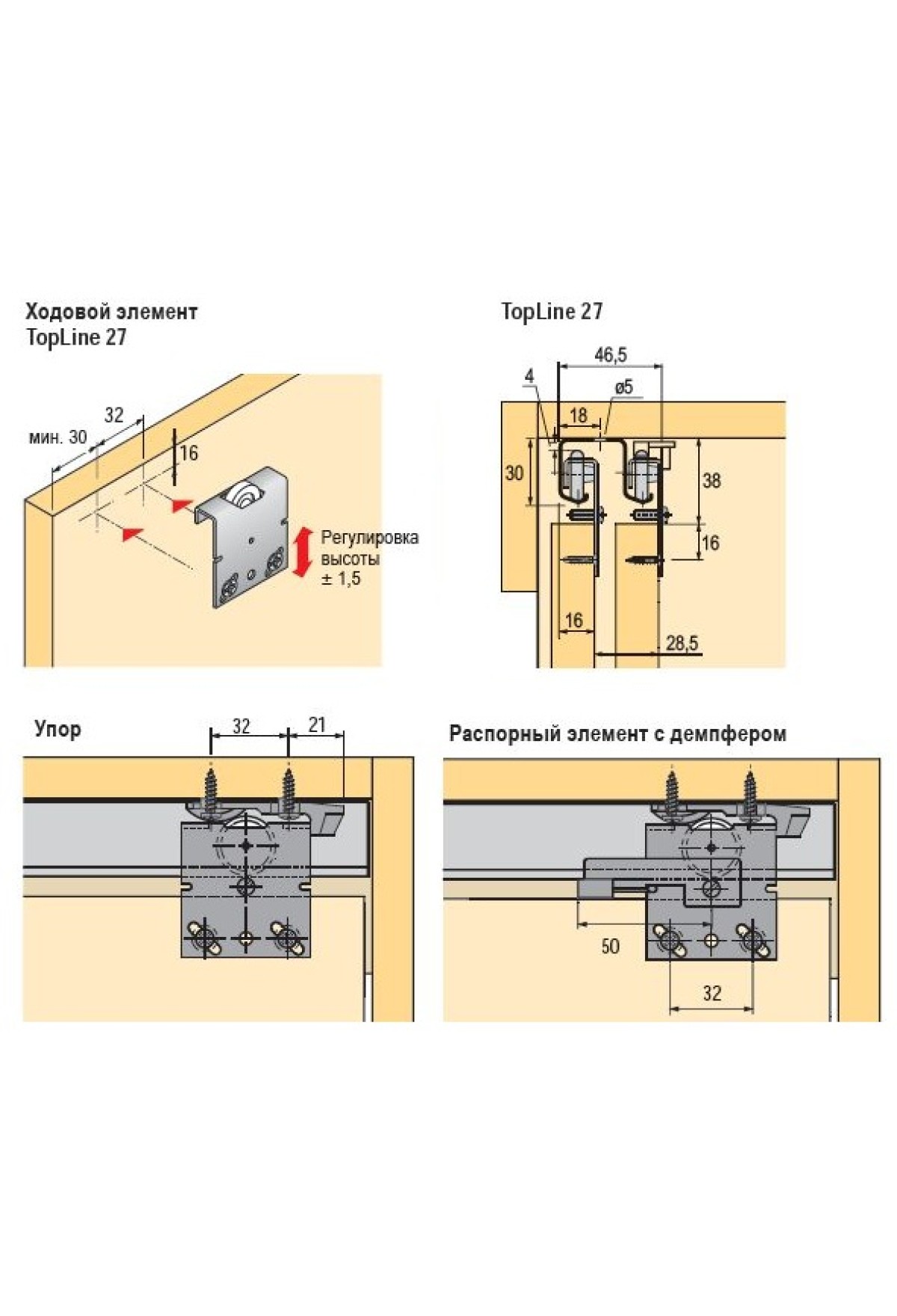 Ходовой элемент
TopLine 27

мин. 30
32
16
Регулировка
высоты
± 1,5

TopLine 27

46,5
4
ø5
18
30
38
16
16
28,5

Упор

32
21

Распорный элемент с демпфером

50
32