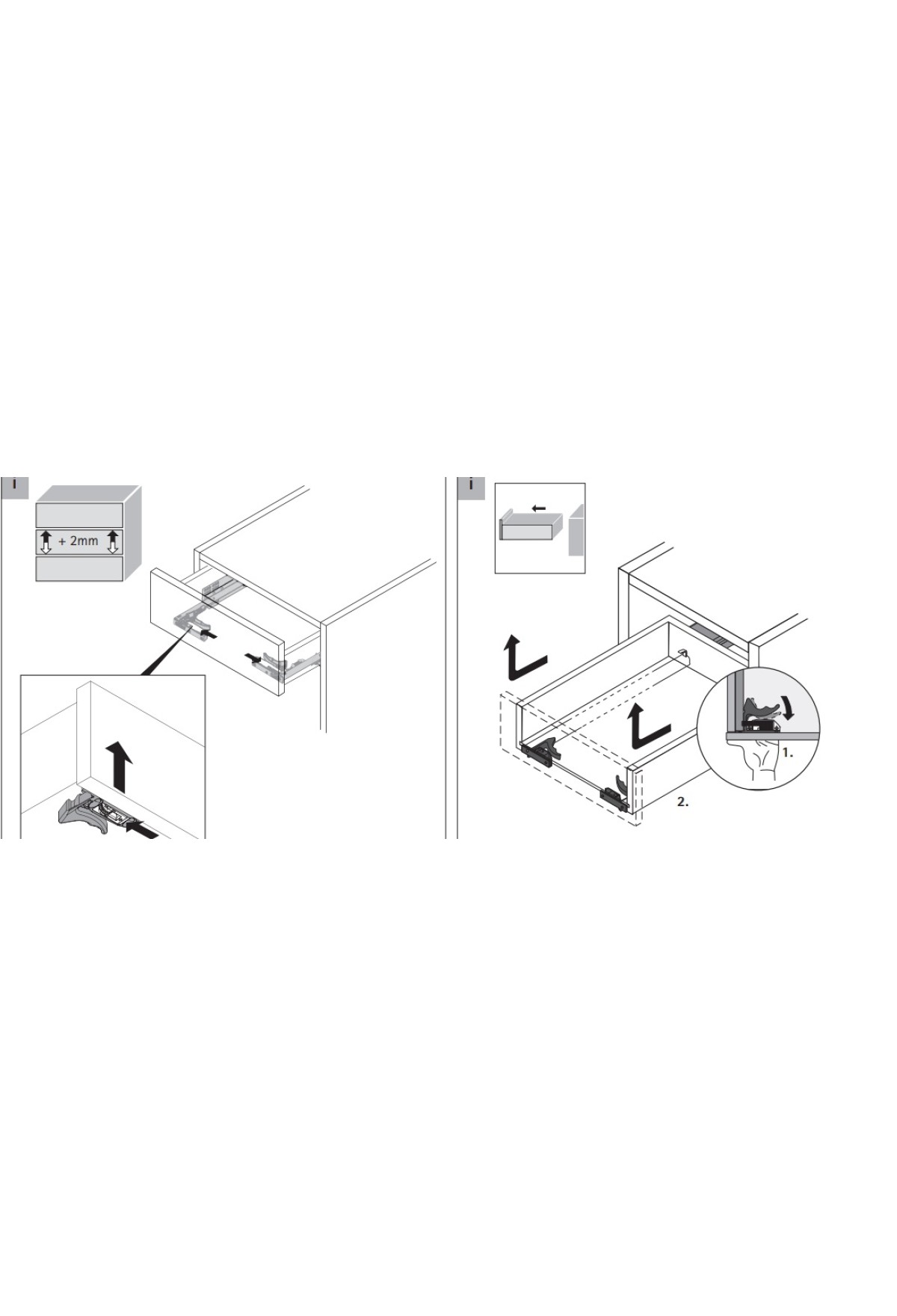 i

+ 2mm

i

1.

2.