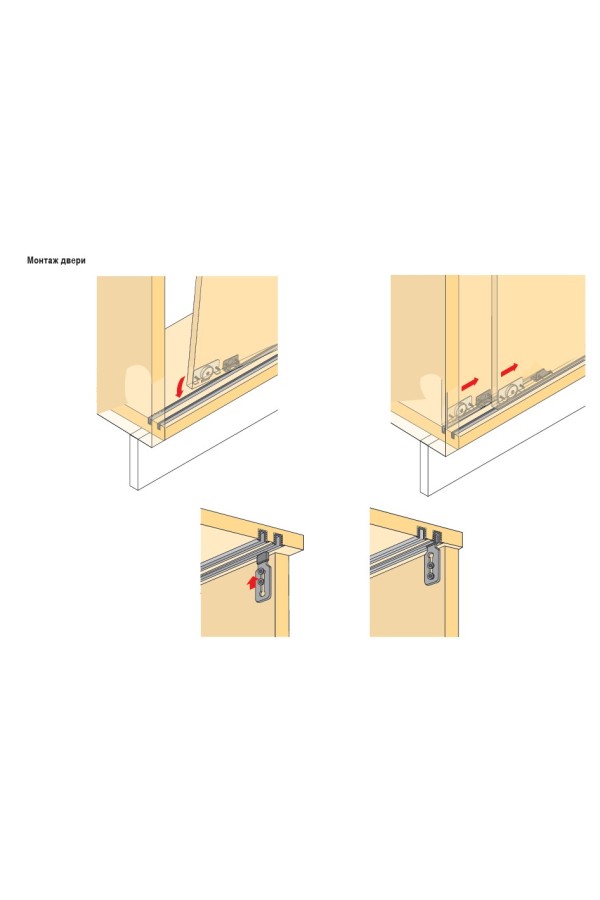 Монтаж двери