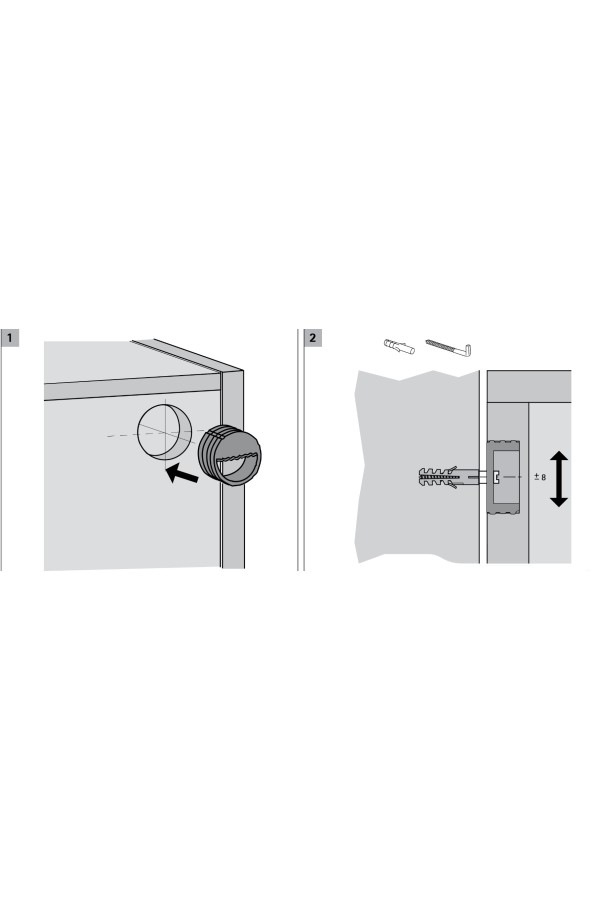 1

2

± 8