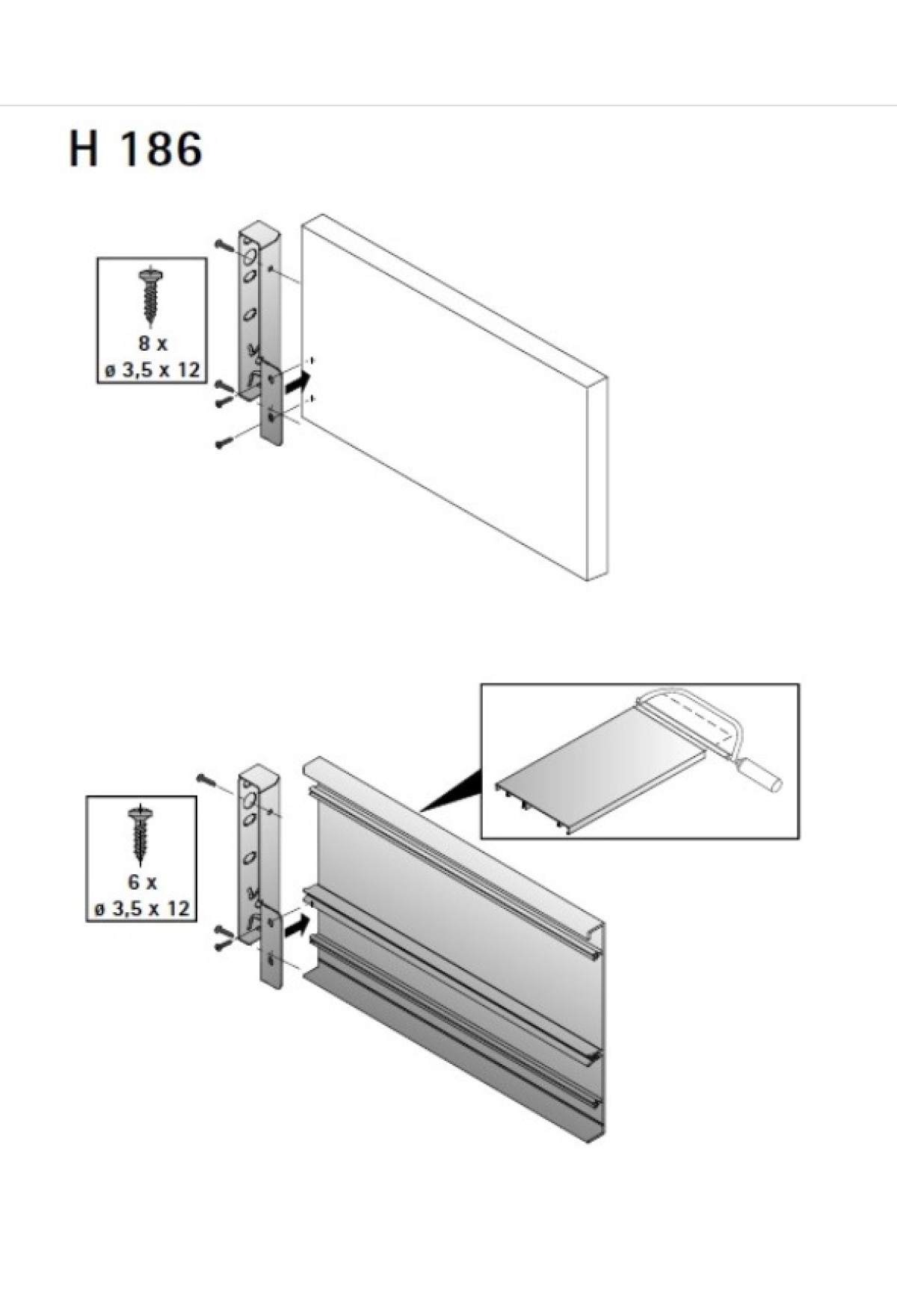 H 186

8 x
ø 3,5 x 12

6 x
ø 3,5 x 12