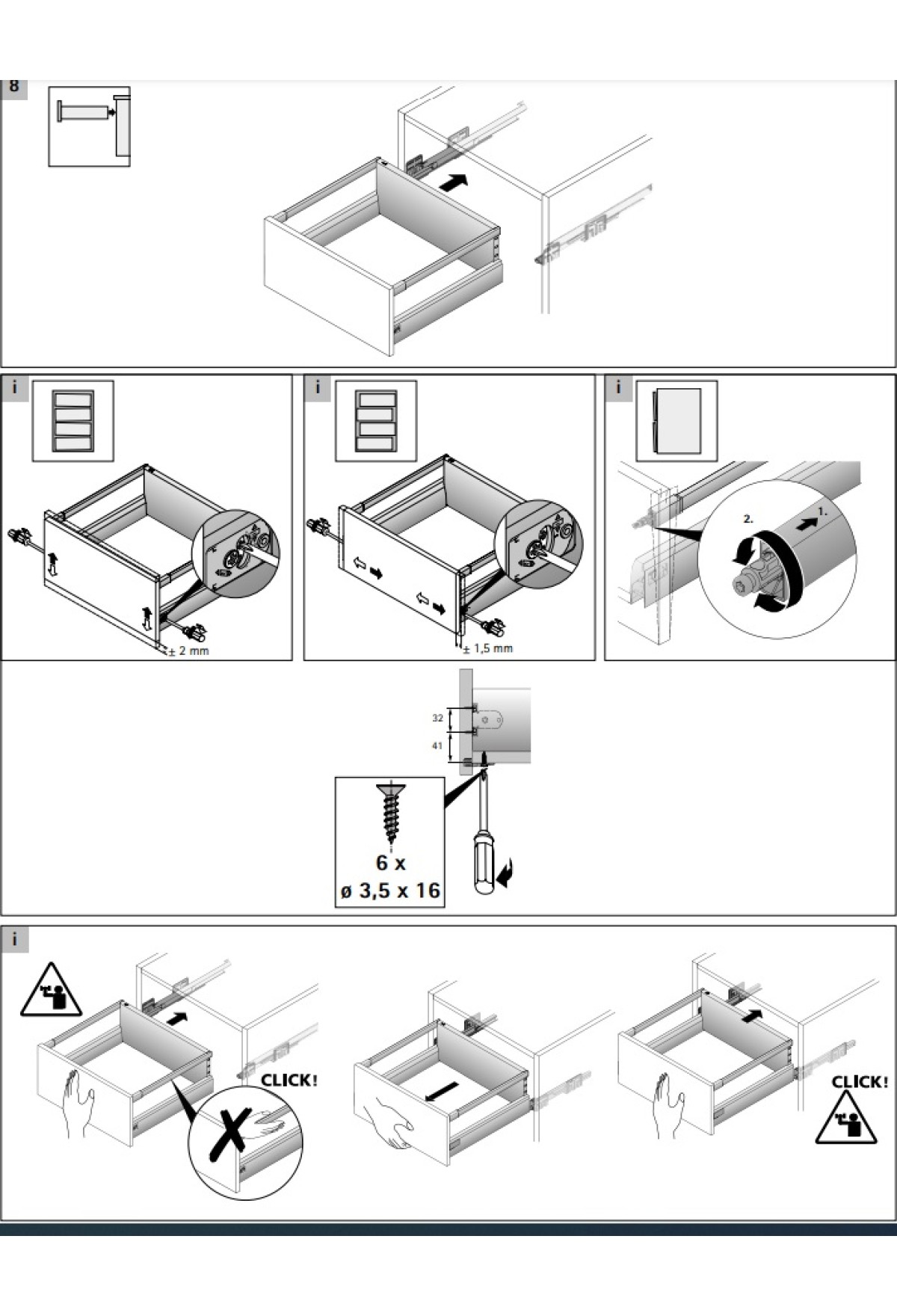 8

i

± 2 mm

i

± 1,5 mm

i

2.

1.

32

41

6 x
ø 3,5 x 16

i

CLICK!

CLICK!