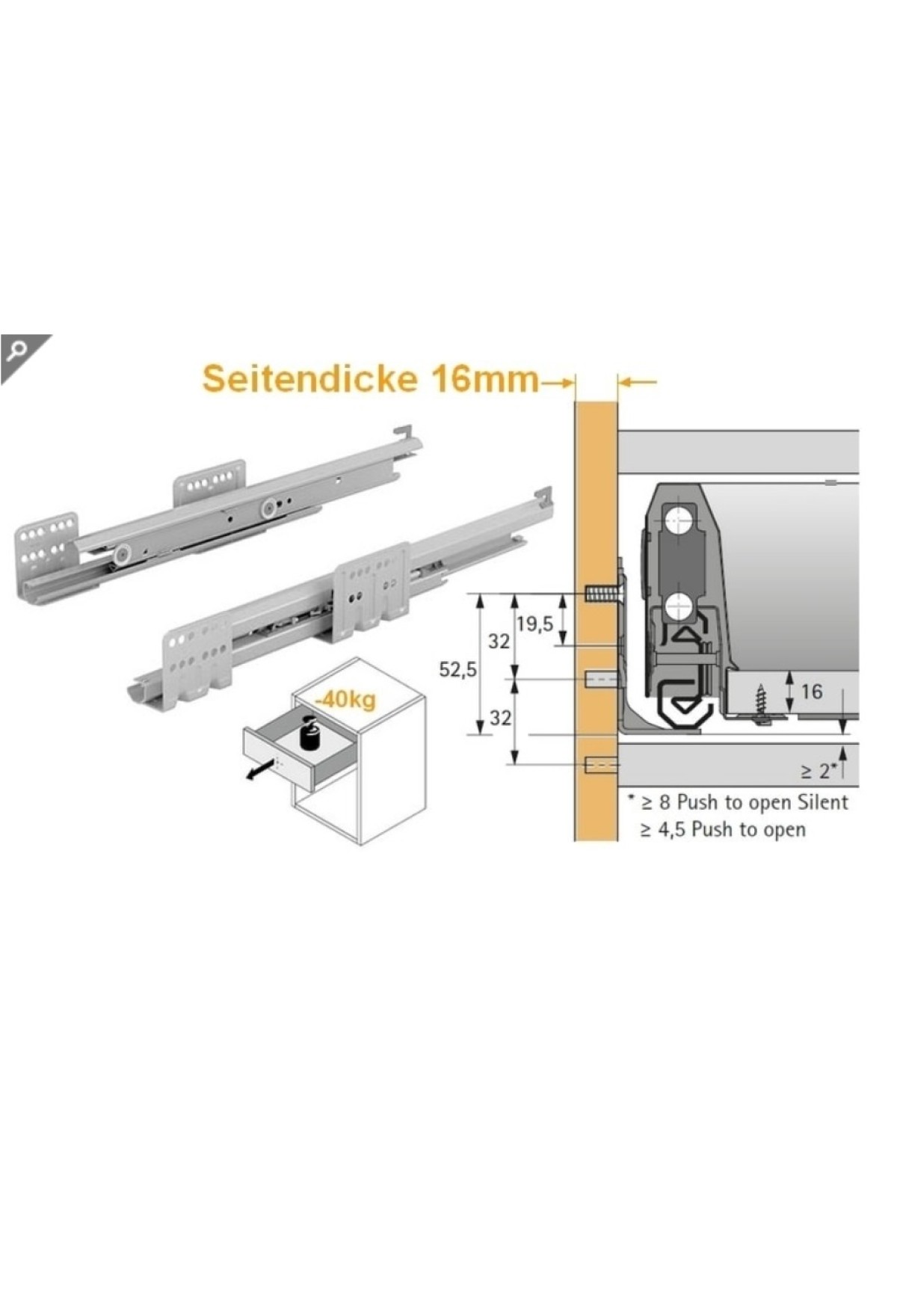 Seitendicke 16mm

-40kg

52,5

32

19,5

32

16

≥ 2*

* ≥ 8 Push to open Silent
≥ 4,5 Push to open