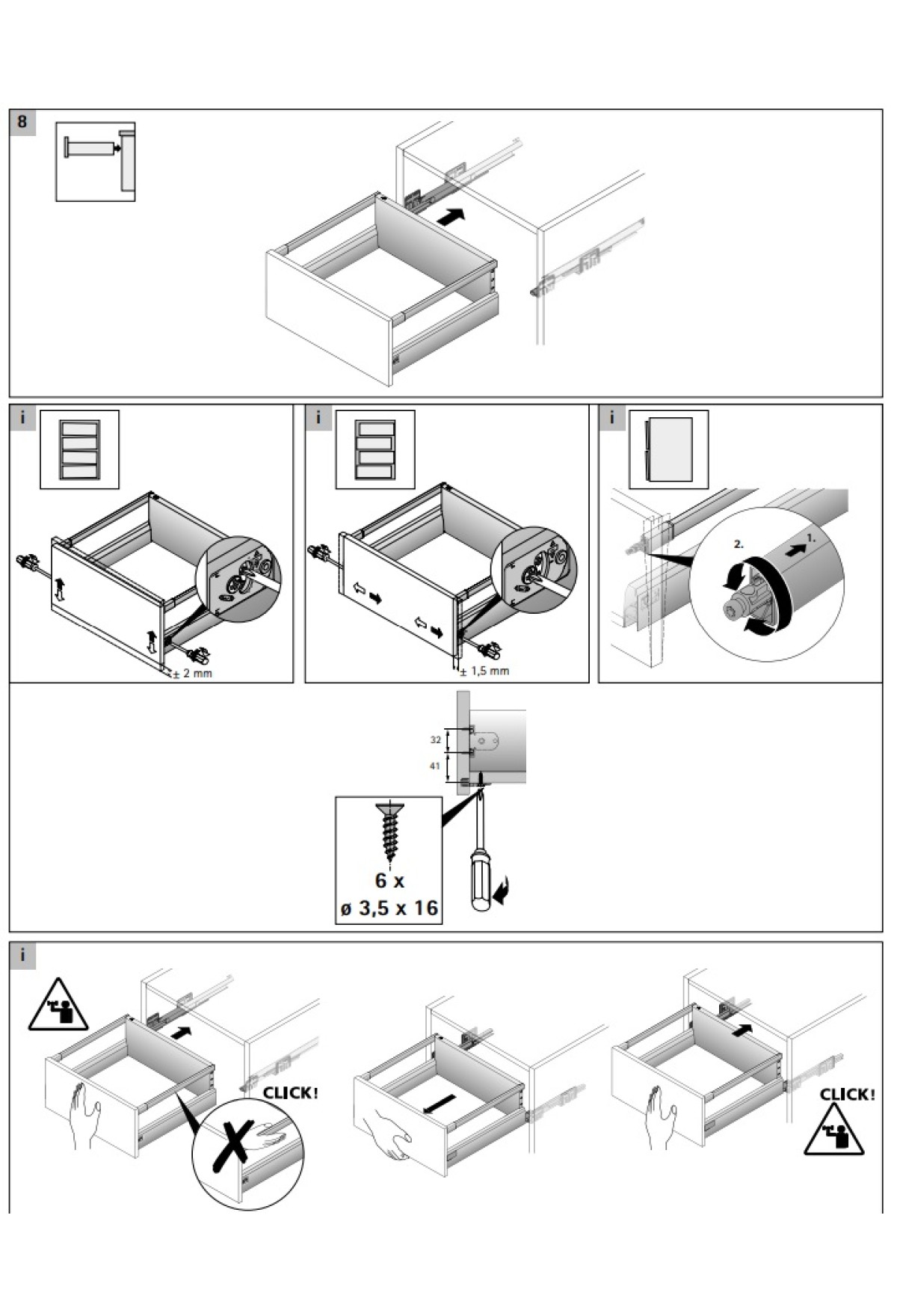 8

i

± 2 mm

i

± 1,5 mm

i

2.

1.

32

41

6 x
ø 3,5 x 16

i

CLICK!

CLICK!