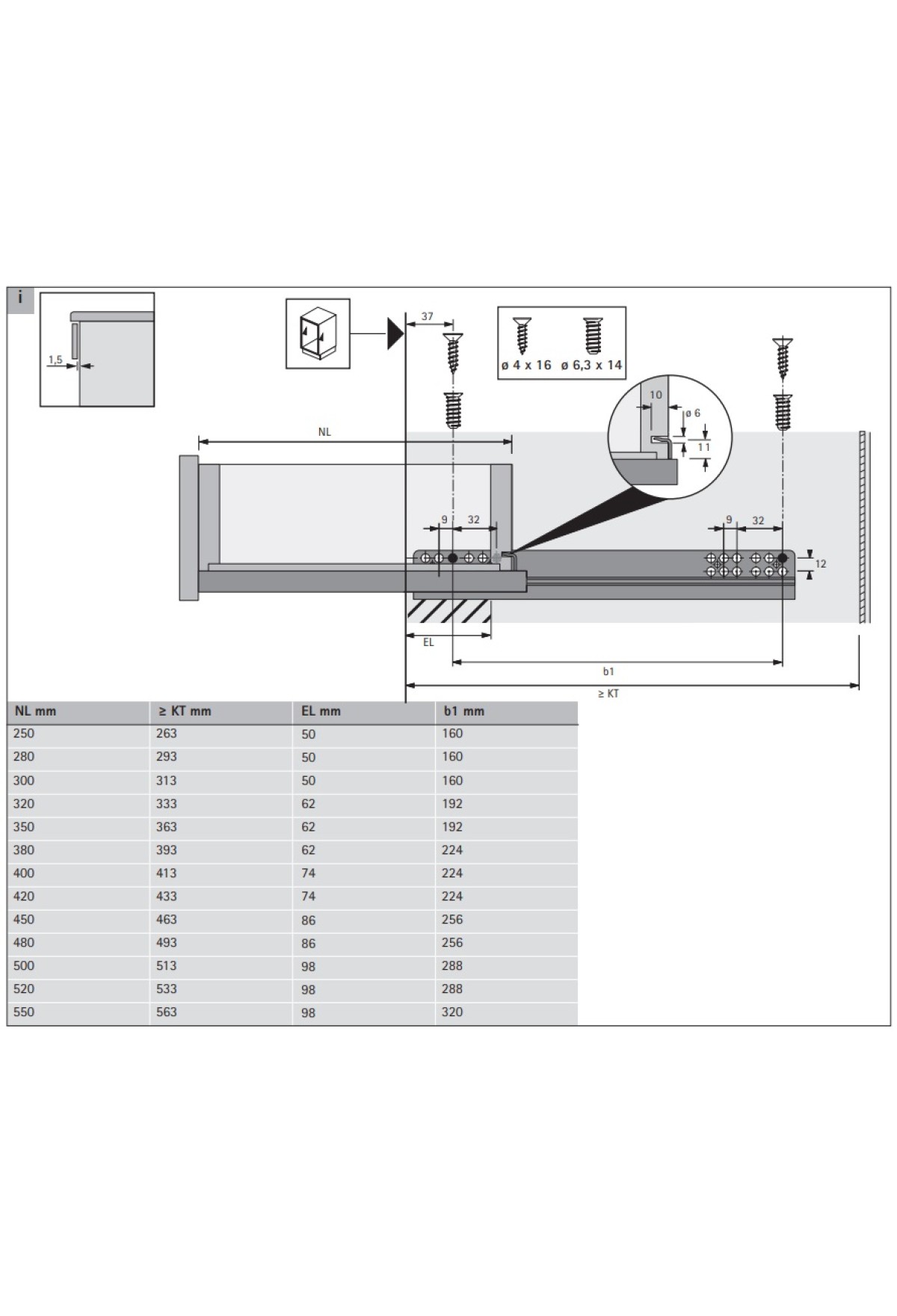 i

1,5

37

ø 4 x 16 ø 6,3 x 14

10

ø 6

11

NL

9 32

9 32

12

EL

b1

≥ KT

| NL mm | ≥ KT mm | EL mm | b1 mm |
|---|---|---|---|
| 250 | 263 | 50 | 160 |
| 280 | 293 | 50 | 160 |
| 300 | 313 | 50 | 160 |
| 320 | 333 | 62 | 192 |
| 350 | 363 | 62 | 192 |
| 380 | 393 | 62 | 224 |
| 400 | 413 | 74 | 224 |
| 420 | 433 | 74 | 224 |
| 450 | 463 | 86 | 256 |
| 480 | 493 | 86 | 256 |
| 500 | 513 | 98 | 288 |
| 520 | 533 | 98 | 288 |
| 550 | 563 | 98 | 320 |