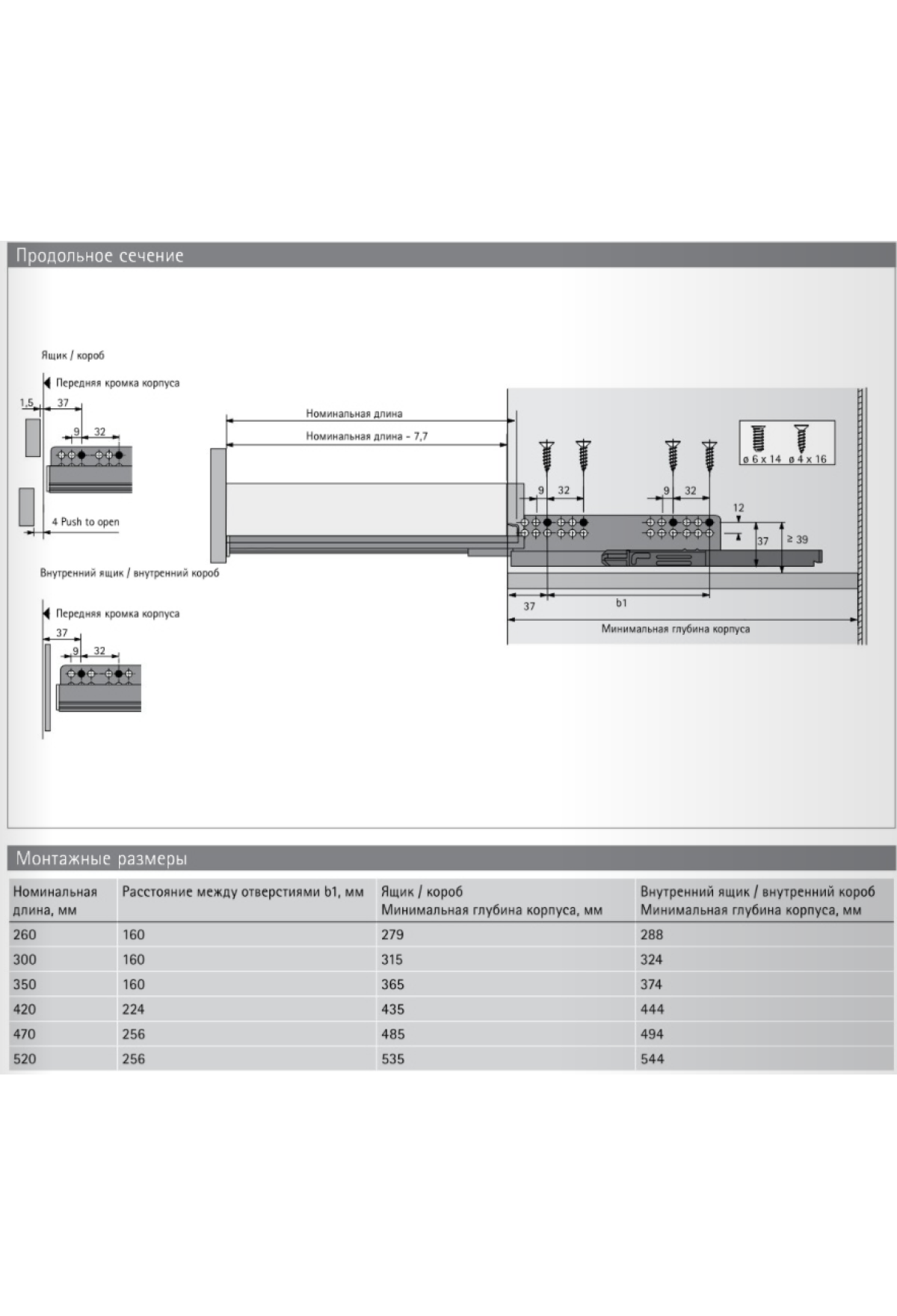 Продольное сечение

Ящик / короб

Передняя кромка корпуса

1,5

37

9

32

4 Push to open

Внутренний ящик / внутренний короб

Передняя кромка корпуса

37

9

32

Номинальная длина

Номинальная длина - 7,7

ø 6 x 14

ø 4 x 16

9

32

9

32

12

37

≥ 39

37

b1

Минимальная глубина корпуса

Монтажные размеры

| Номинальная длина, мм | Расстояние между отверстиями b1, мм | Ящик / короб Минимальная глубина корпуса, мм | Внутренний ящик / внутренний короб Минимальная глубина корпуса, мм |
|---|---|---|---|
| 260 | 160 | 279 | 288 |
| 300 | 160 | 315 | 324 |
| 350 | 160 | 365 | 374 |
| 420 | 224 | 435 | 444 |
| 470 | 256 | 485 | 494 |
| 520 | 256 | 535 | 544 |