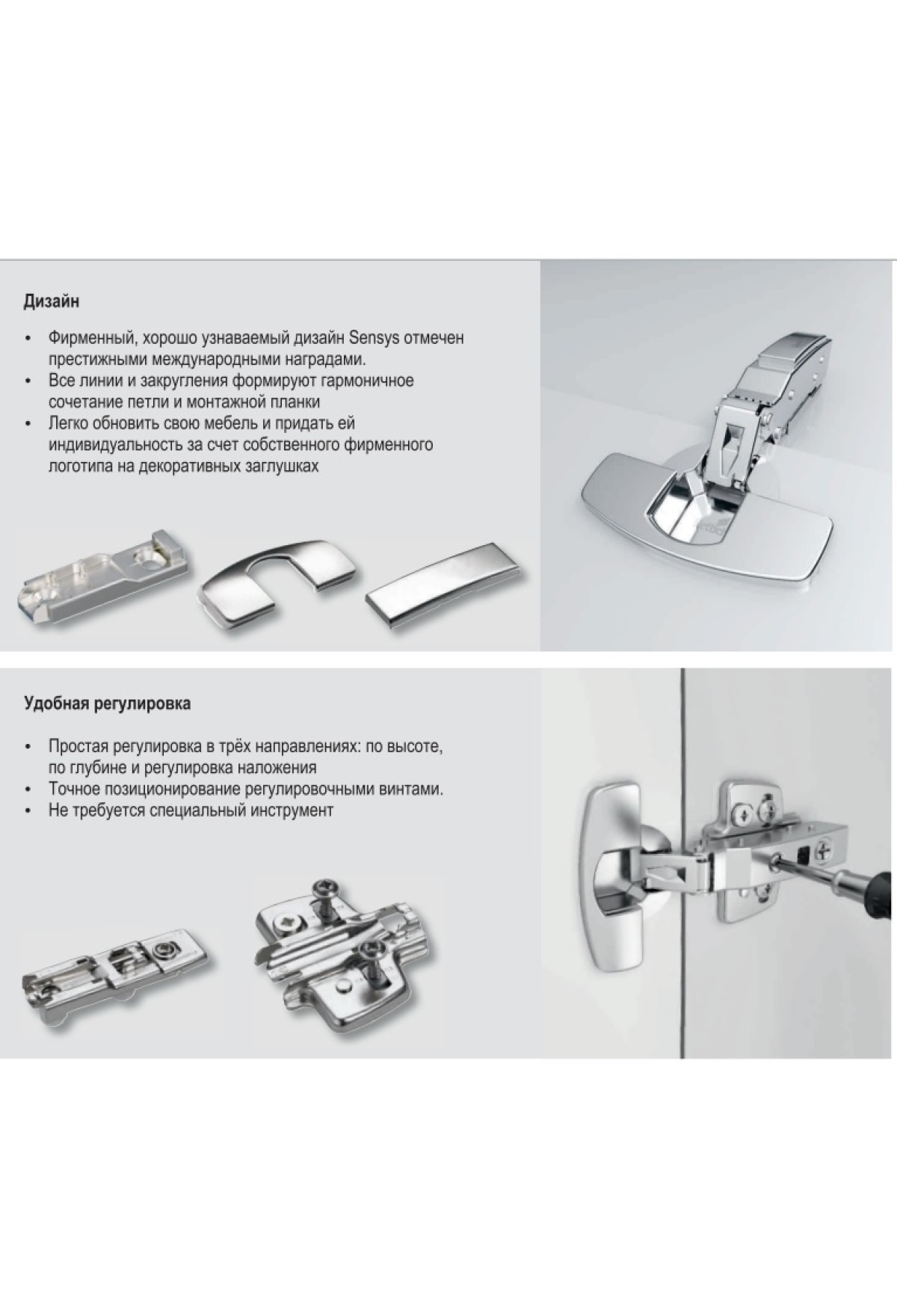 Дизайн

• Фирменный, хорошо узнаваемый дизайн Sensys отмечен престижными международными наградами.
• Все линии и закругления формируют гармоничное сочетание петли и монтажной планки
• Легко обновить свою мебель и придать ей индивидуальность за счет собственного фирменного логотипа на декоративных заглушках

Удобная регулировка

• Простая регулировка в трёх направлениях: по высоте, по глубине и регулировка наложения
• Точное позиционирование регулировочными винтами.
• Не требуется специальный инструмент