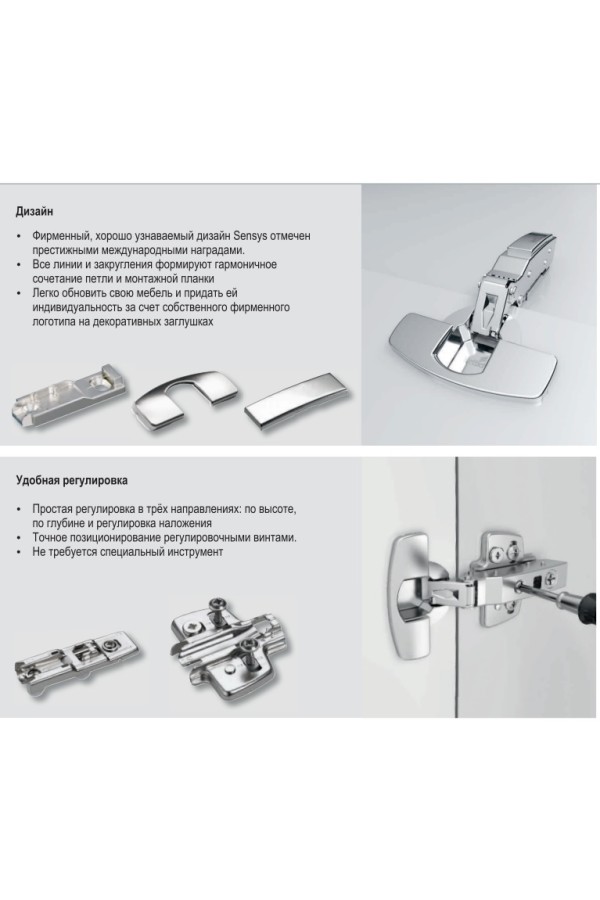 Дизайн

• Фирменный, хорошо узнаваемый дизайн Sensys отмечен престижными международными наградами.
• Все линии и закругления формируют гармоничное сочетание петли и монтажной планки
• Легко обновить свою мебель и придать ей индивидуальность за счет собственного фирменного логотипа на декоративных заглушках

Удобная регулировка

• Простая регулировка в трёх направлениях: по высоте, по глубине и регулировка наложения
• Точное позиционирование регулировочными винтами.
• Не требуется специальный инструмент