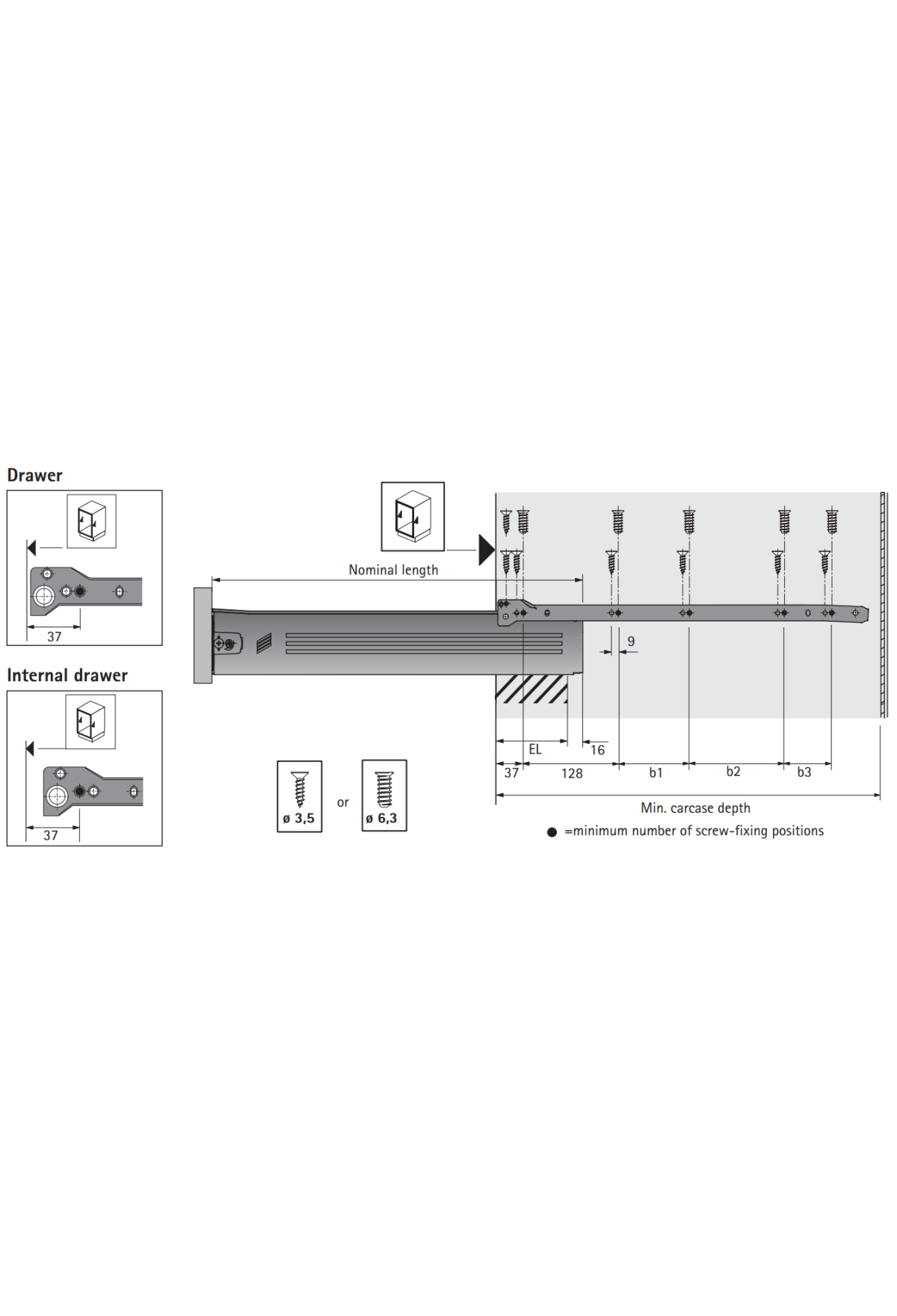 Drawer

37

Internal drawer

37

Nominal length

9

EL

16

37

128

b1

b2

b3

Min. carcase depth

● =minimum number of screw-fixing positions

ø 3,5

or

ø 6,3