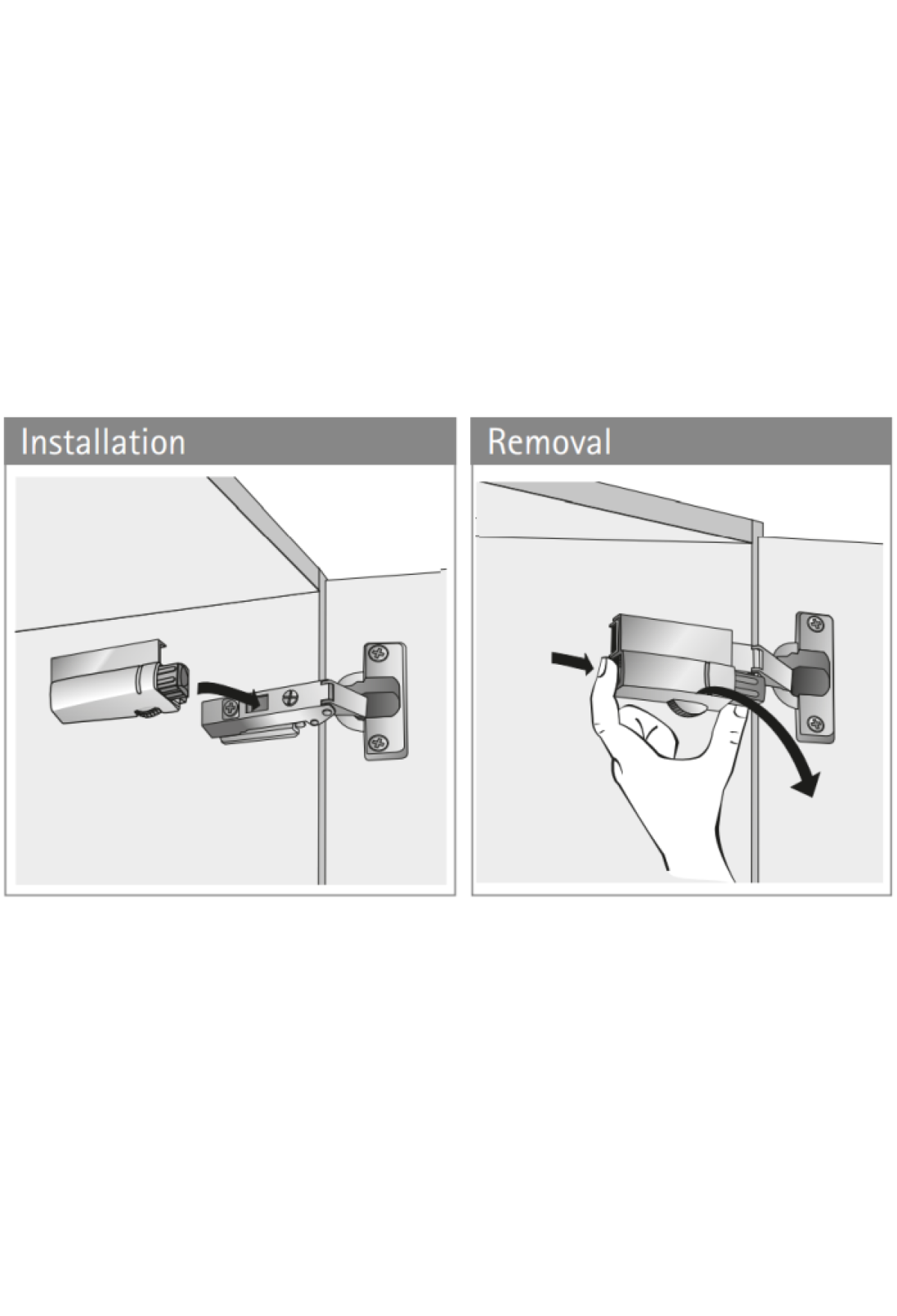 Installation

Removal