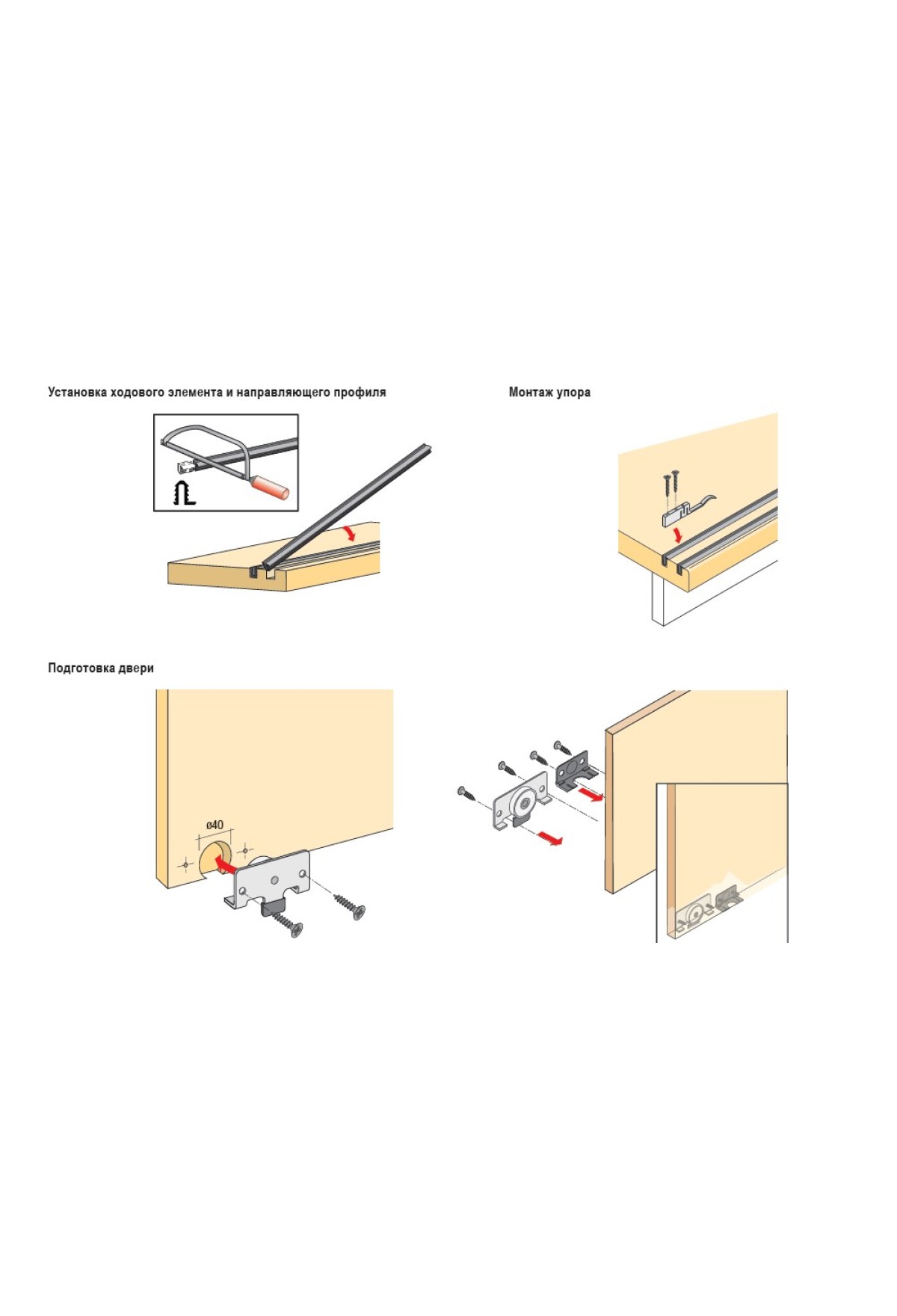 Установка ходового элемента и направляющего профиля

Монтаж упора

Подготовка двери

ø40