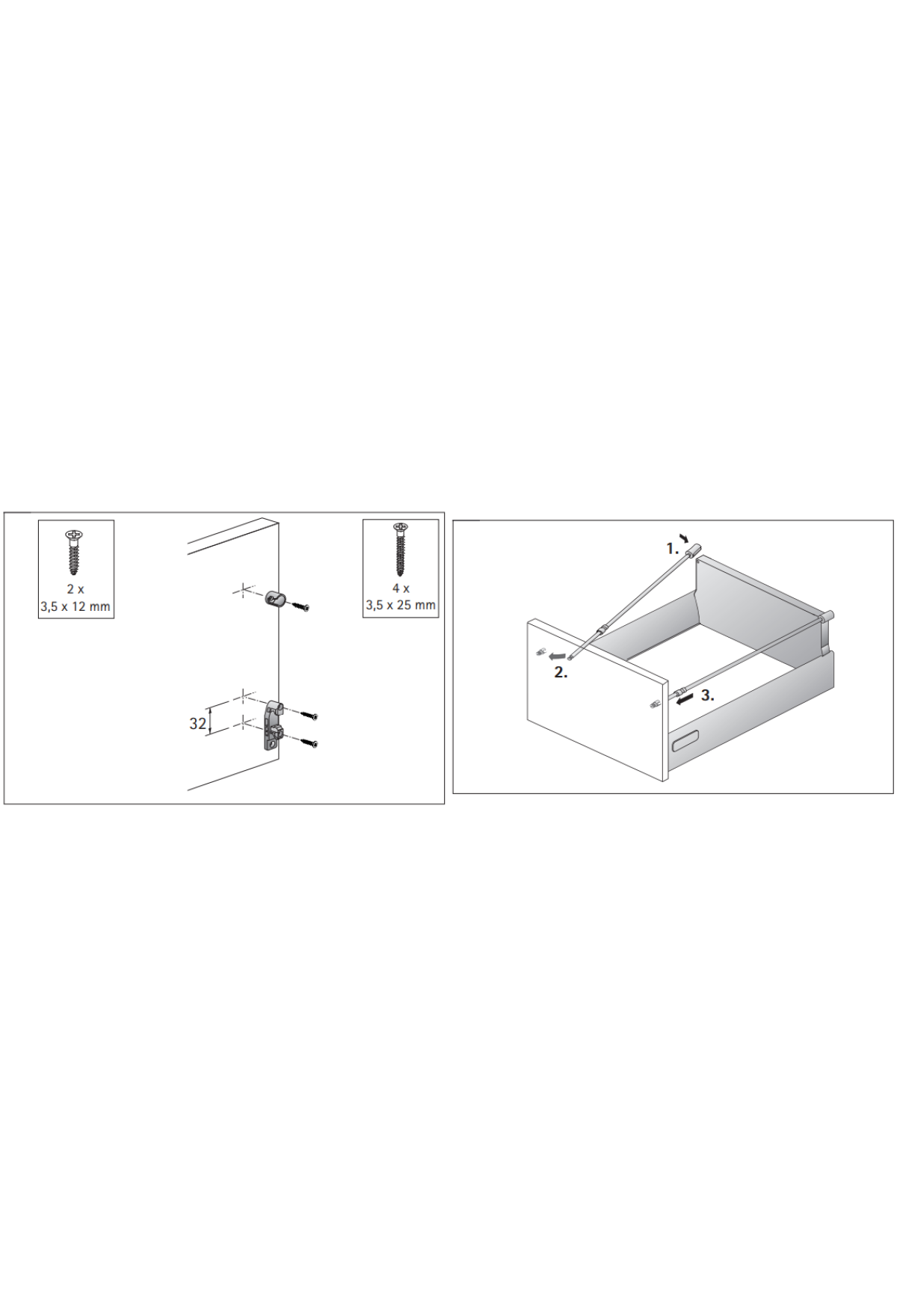 2 x
3,5 x 12 mm

4 x
3,5 x 25 mm

32

1.

2.

3.