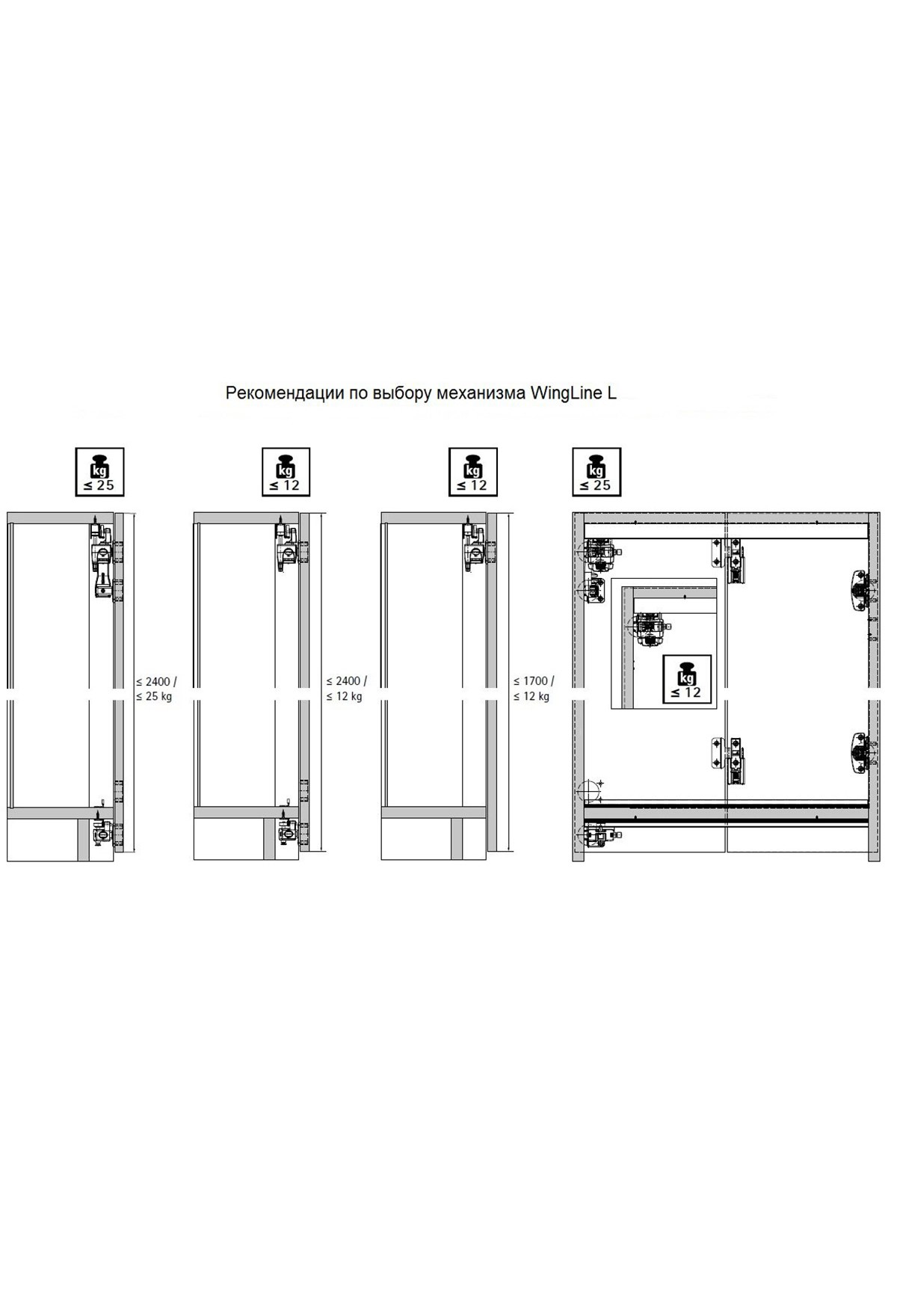 Рекомендации по выбору механизма WingLine L

kg
≤ 25

kg
≤ 12

kg
≤ 12

kg
≤ 25

≤ 2400 /
≤ 25 kg

≤ 2400 /
≤ 12 kg

≤ 1700 /
≤ 12 kg

kg
≤ 12