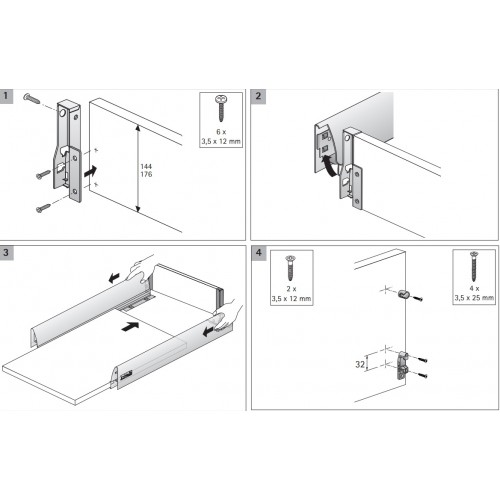 1

6 x
3,5 x 12 mm

144
176

2

3

4

2 x
3,5 x 12 mm

4 x
3,5 x 25 mm

32