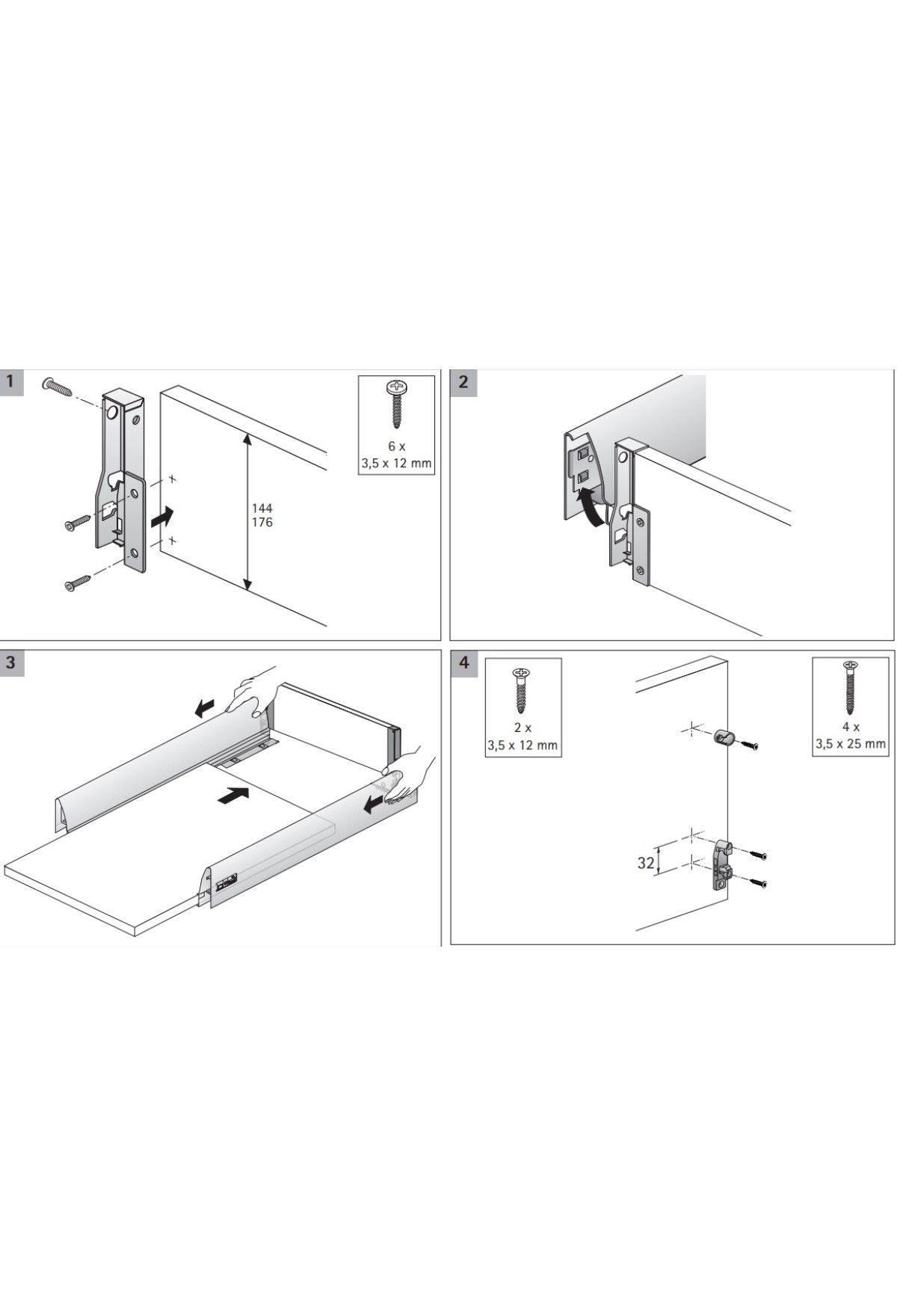 1

6 x
3,5 x 12 mm

144
176

2

3

4

2 x
3,5 x 12 mm

4 x
3,5 x 25 mm

32