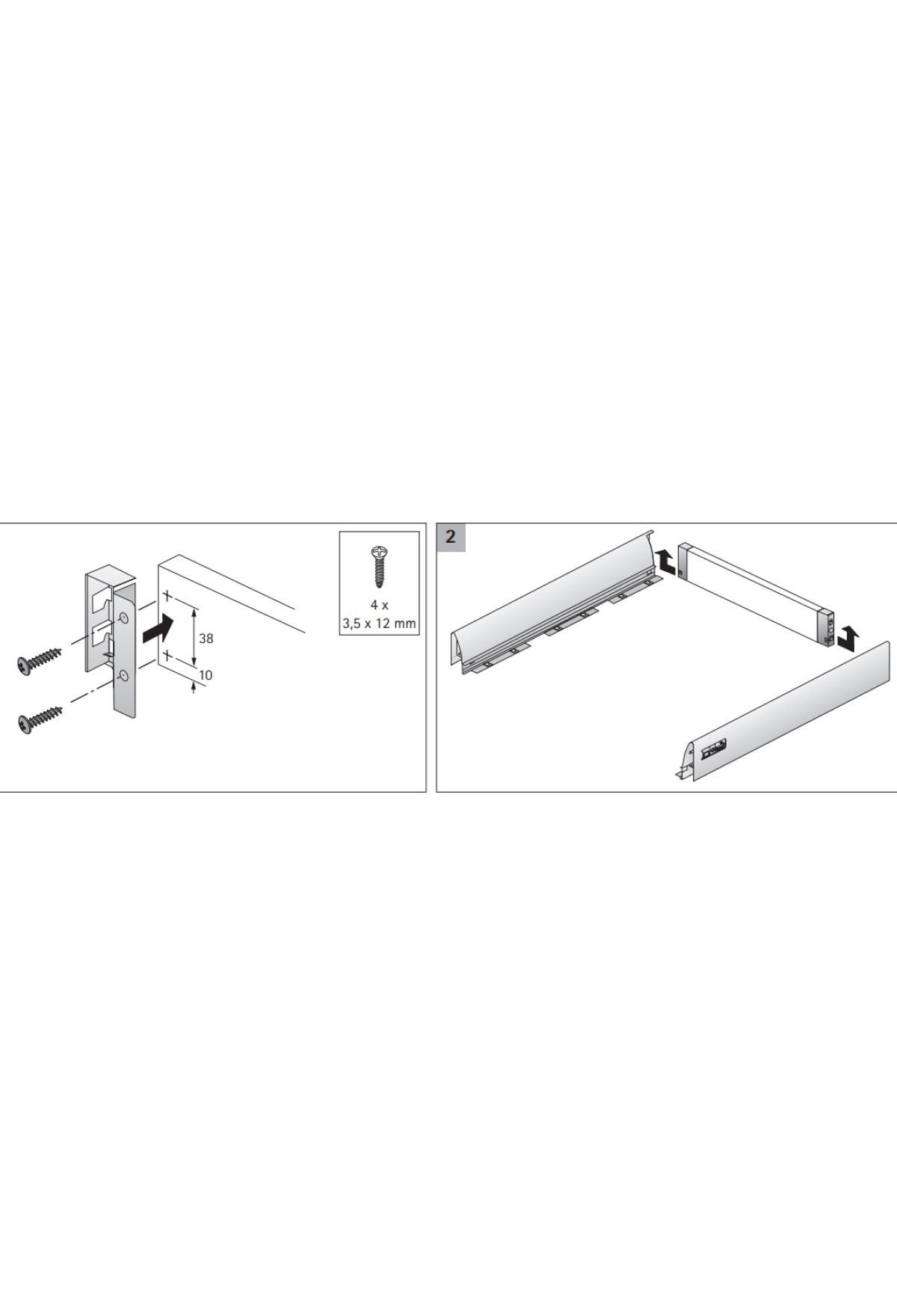 38

10

4 x
3,5 x 12 mm

2