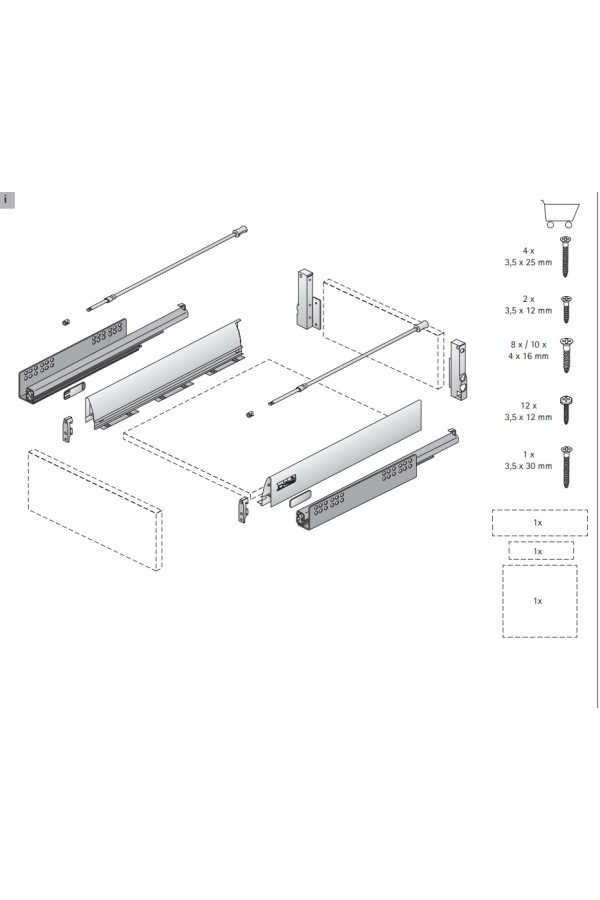 i

4 x
3,5 x 25 mm

2 x
3,5 x 12 mm

8 x / 10 x
4 x 16 mm

12 x
3,5 x 12 mm

1 x
3,5 x 30 mm

1x

1x

1x