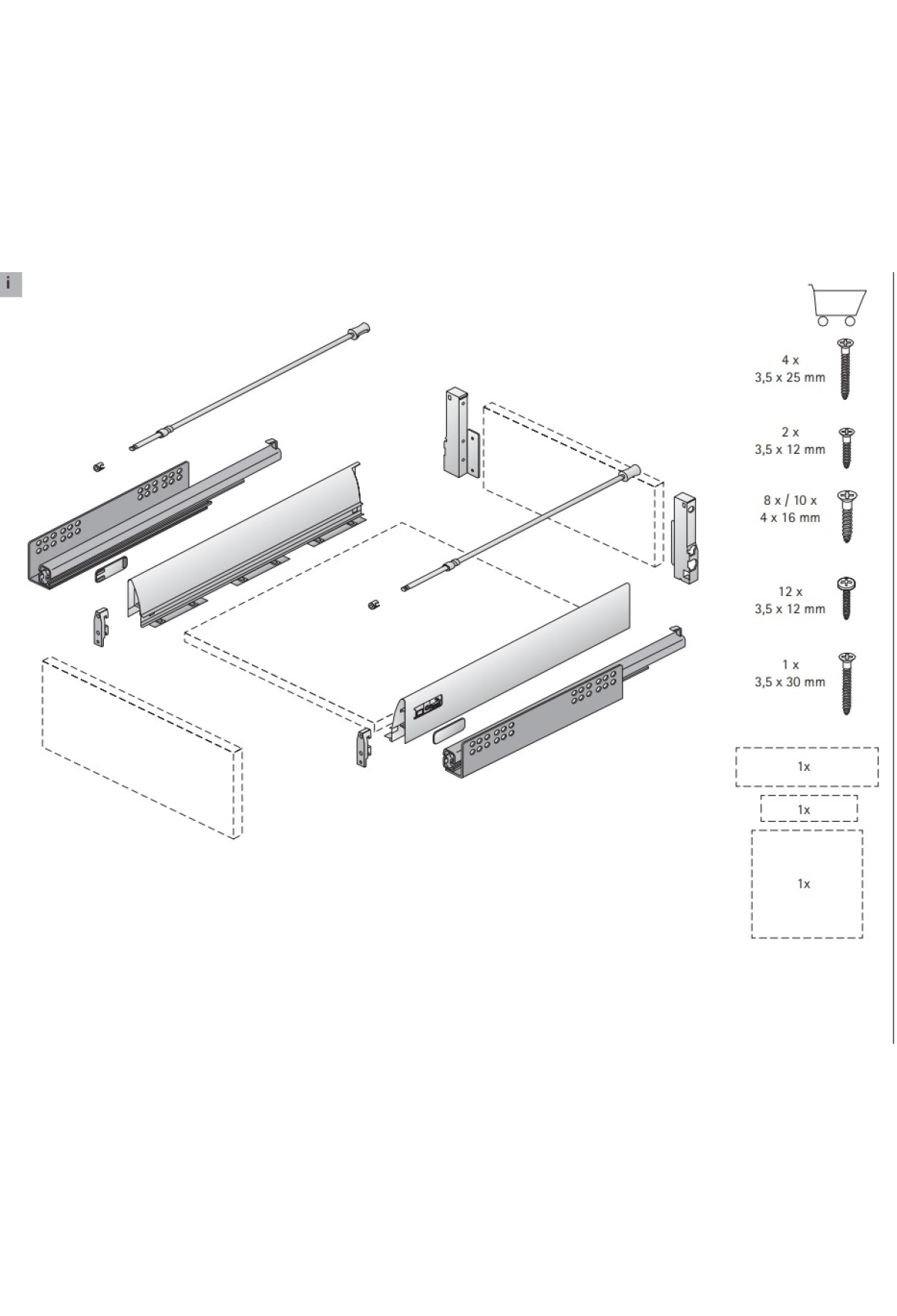 i

4 x
3,5 x 25 mm

2 x
3,5 x 12 mm

8 x / 10 x
4 x 16 mm

12 x
3,5 x 12 mm

1 x
3,5 x 30 mm

1x

1x

1x