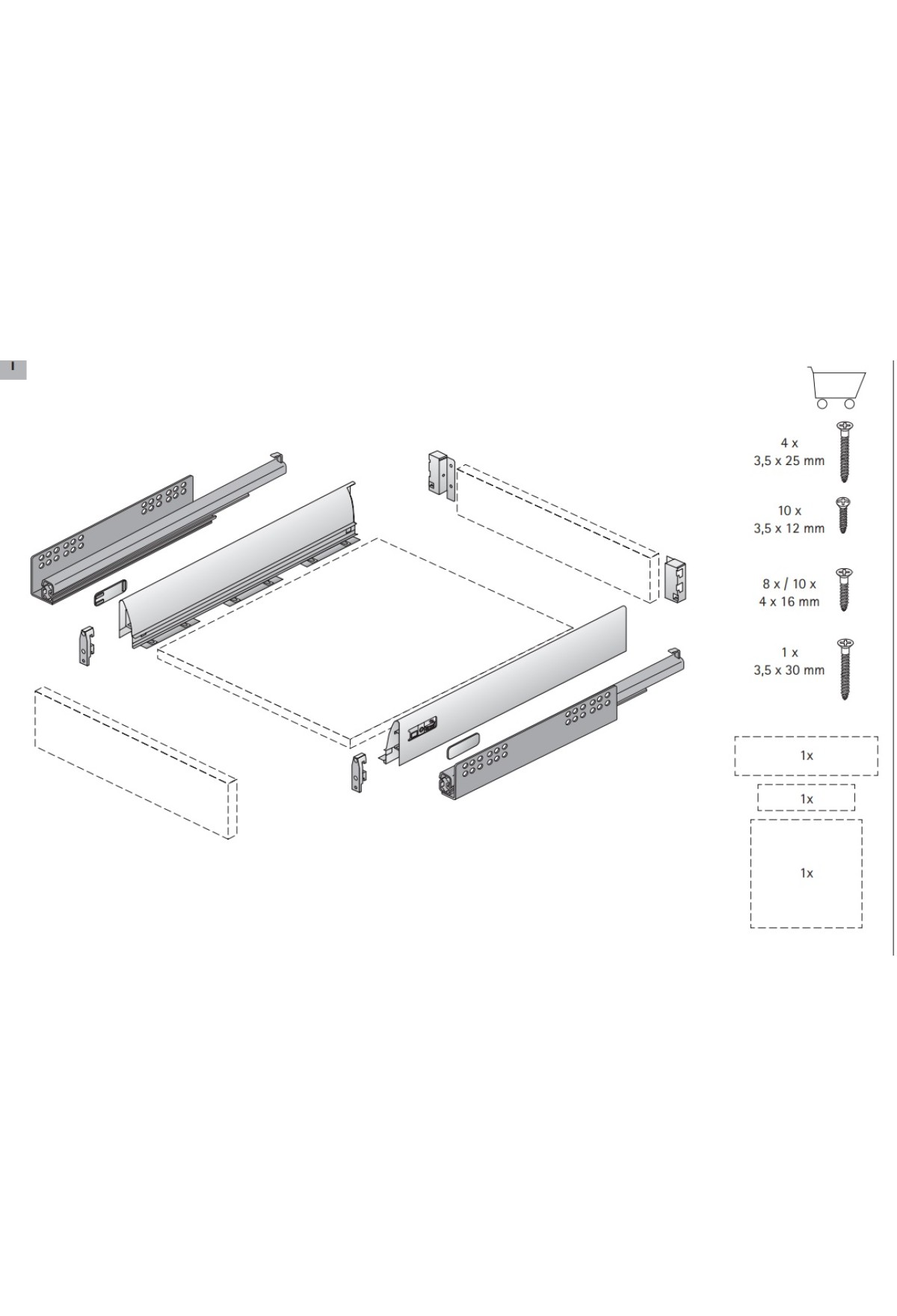 I

4 x
3,5 x 25 mm

10 x
3,5 x 12 mm

8 x / 10 x
4 x 16 mm

1 x
3,5 x 30 mm

1x

1x

1x