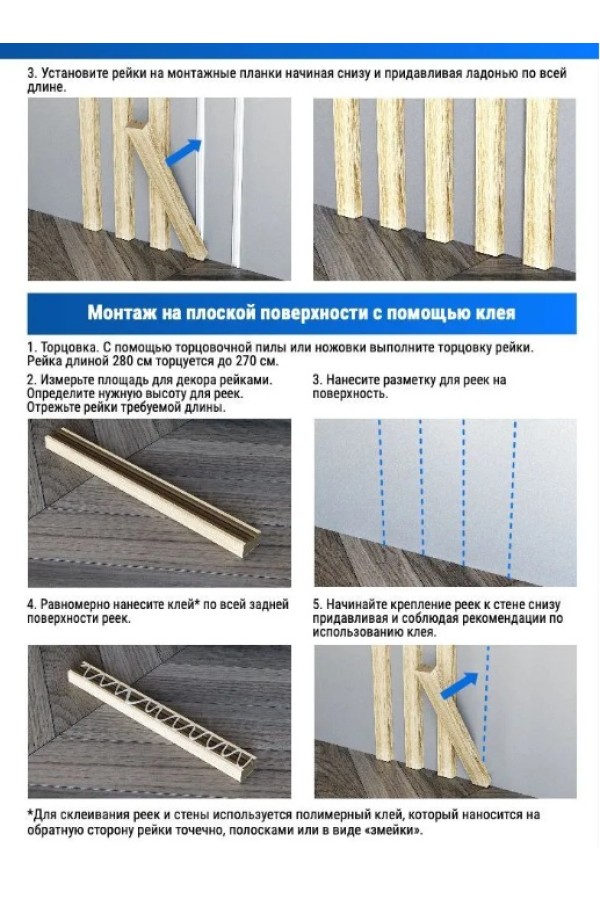 3. Установите рейки на монтажные планки начиная снизу и придавливая ладонью по всей длине.

Монтаж на плоской поверхности с помощью клея

1. Торцовка. С помощью торцовочной пилы или ножовки выполните торцовку рейки. Рейка длиной 280 см торцуется до 270 см.

2. Измерьте площадь для декора рейками. Определите нужную высоту для реек. Отрежьте рейки требуемой длины.

3. Нанесите разметку для реек на поверхность.

4. Равномерно нанесите клей* по всей задней поверхности реек.

5. Начинайте крепление реек к стене снизу придавливая и соблюдая рекомендации по использованию клея.

*Для склеивания реек и стены используется полимерный клей, который наносится на обратную сторону рейки точечно, полосками или в виде «змейки».