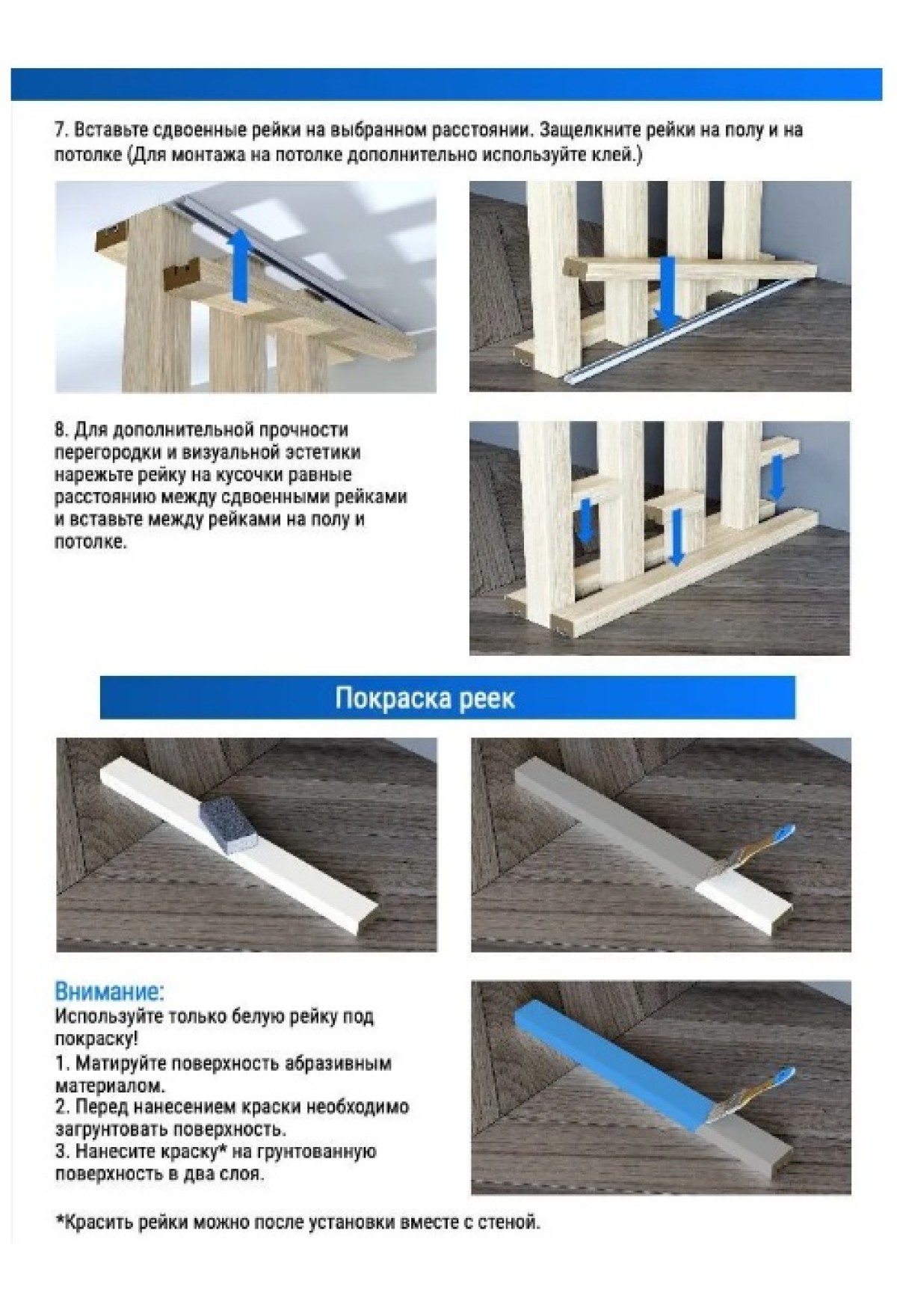 7. Вставьте сдвоенные рейки на выбранном расстоянии. Защелкните рейки на полу и на потолке (Для монтажа на потолке дополнительно используйте клей.)

8. Для дополнительной прочности перегородки и визуальной эстетики нарежьте рейку на кусочки равные расстоянию между сдвоенными рейками и вставьте между рейками на полу и потолке.

Покраска реек

Внимание:
Используйте только белую рейку под покраску!
1. Матируйте поверхность абразивным материалом.
2. Перед нанесением краски необходимо загрунтовать поверхность.
3. Нанесите краску* на грунтованную поверхность в два слоя.

*Красить рейки можно после установки вместе с стеной.