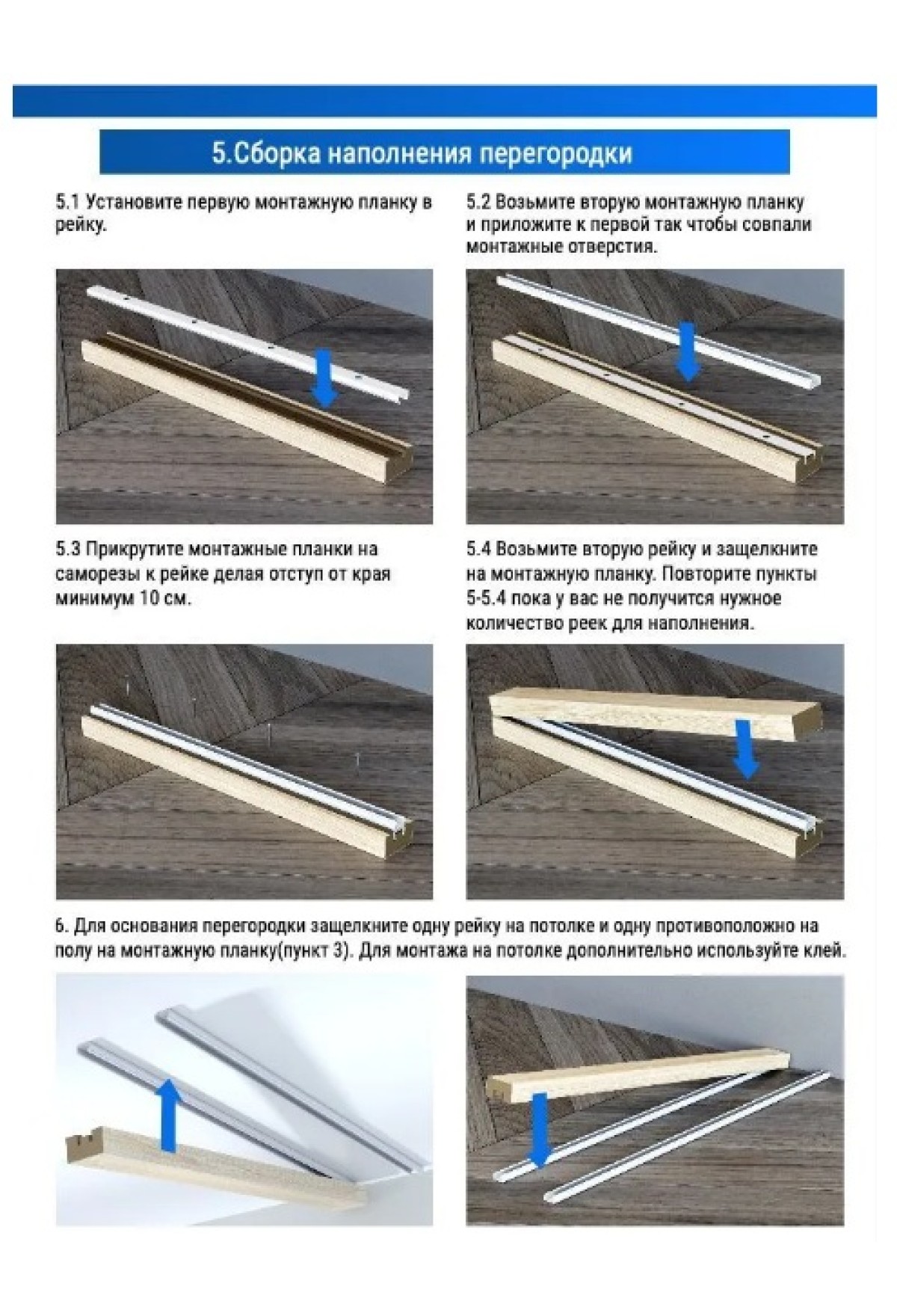 5.Сборка наполнения перегородки

5.1 Установите первую монтажную планку в рейку.

5.2 Возьмите вторую монтажную планку и приложите к первой так чтобы совпали монтажные отверстия.

5.3 Прикрутите монтажные планки на саморезы к рейке делая отступ от края минимум 10 см.

5.4 Возьмите вторую рейку и защелкните на монтажную планку. Повторите пункты 5-5.4 пока у вас не получится нужное количество реек для наполнения.

6. Для основания перегородки защелкните одну рейку на потолке и одну противоположно на полу на монтажную планку(пункт 3). Для монтажа на потолке дополнительно используйте клей.