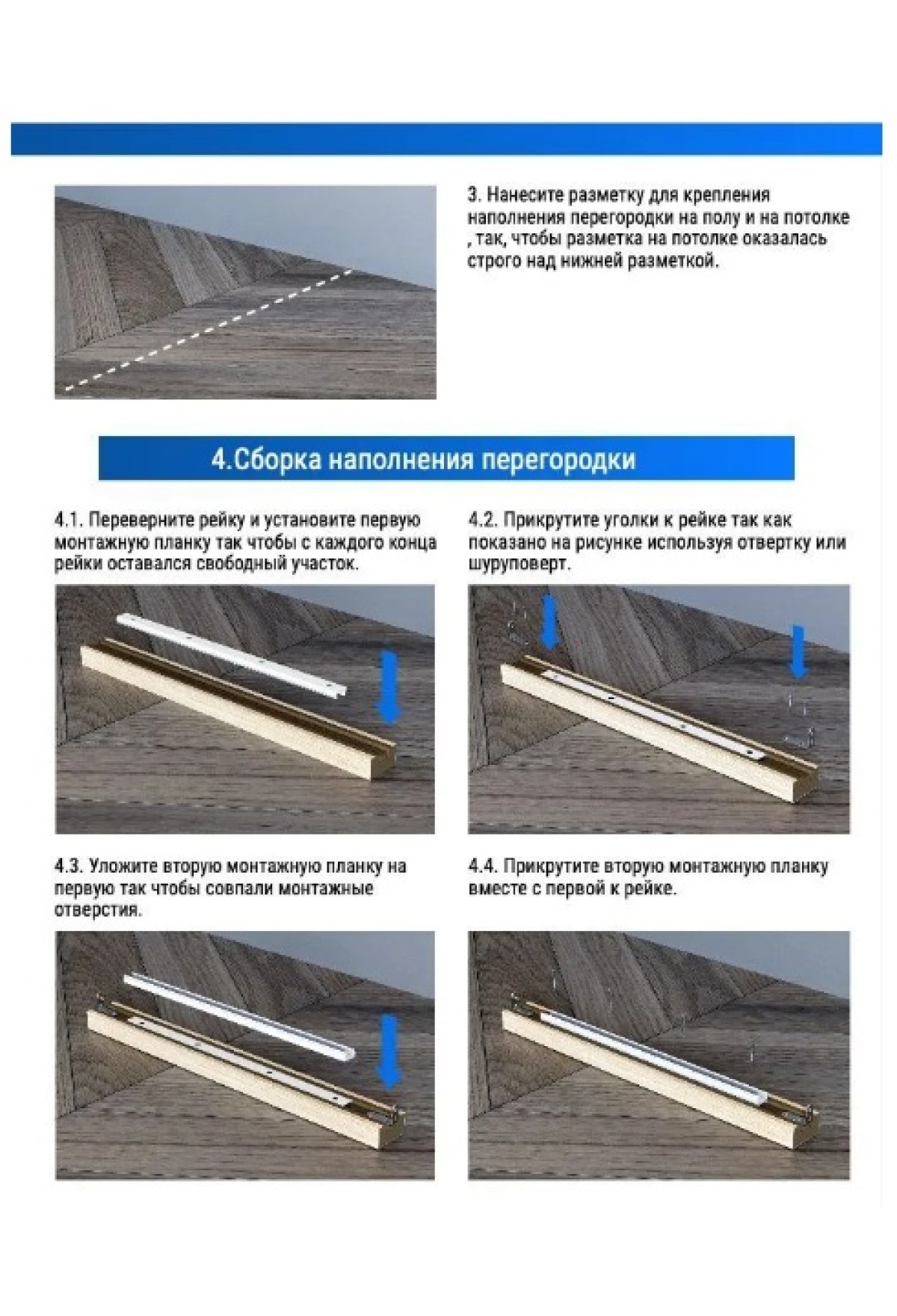 3. Нанесите разметку для крепления наполнения перегородки на полу и на потолке , так, чтобы разметка на потолке оказалась строго над нижней разметкой.

4.Сборка наполнения перегородки

4.1. Переверните рейку и установите первую монтажную планку так чтобы с каждого конца рейки оставался свободный участок.

4.2. Прикрутите уголки к рейке так как показано на рисунке используя отвертку или шуруповерт.

4.3. Уложите вторую монтажную планку на первую так чтобы совпали монтажные отверстия.

4.4. Прикрутите вторую монтажную планку вместе с первой к рейке.