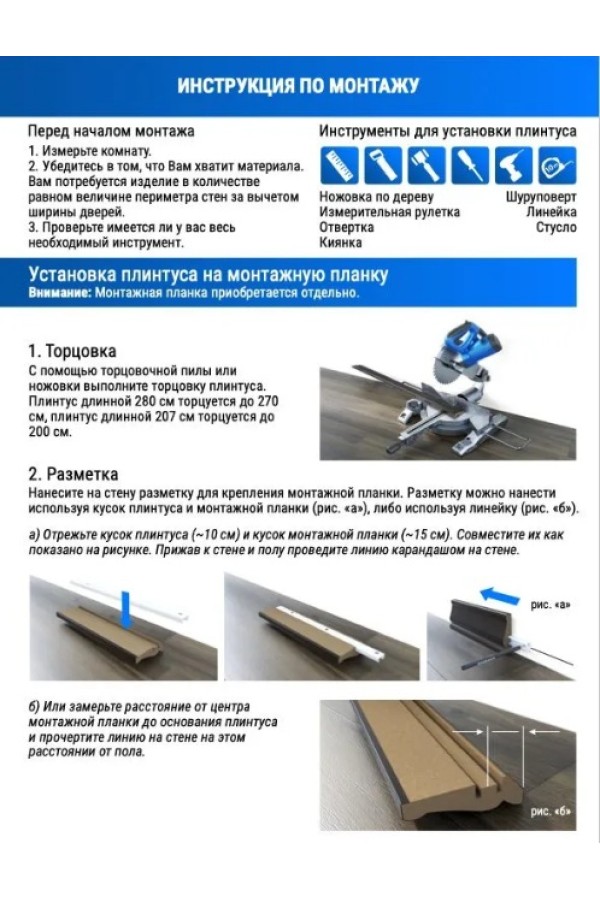 ИНСТРУКЦИЯ ПО МОНТАЖУ

Перед началом монтажа
1. Измерьте комнату.
2. Убедитесь в том, что Вам хватит материала. Вам потребуется изделие в количестве равном величине периметра стен за вычетом ширины дверей.
3. Проверьте имеется ли у вас весь необходимый инструмент.

Инструменты для установки плинтуса

Ножовка по дереву
Измерительная рулетка
Отвертка
Киянка
Шуруповерт
Линейка
Стусло

Установка плинтуса на монтажную планку
Внимание: Монтажная планка приобретается отдельно.

1. Торцовка
С помощью торцовочной пилы или ножовки выполните торцовку плинтуса. Плинтус длинной 280 см торцуется до 270 см, плинтус длинной 207 см торцуется до 200 см.

2. Разметка
Нанесите на стену разметку для крепления монтажной планки. Разметку можно нанести используя кусок плинтуса и монтажной планки (рис. «а»), либо используя линейку (рис. «б»).

а) Отрежьте кусок плинтуса (~10 см) и кусок монтажной планки (~15 см). Совместите их как показано на рисунке. Прижав к стене и полу проведите линию карандашом на стене.

рис. «а»

б) Или замерьте расстояние от центра монтажной планки до основания плинтуса и прочертите линию на стене на этом расстоянии от пола.

рис. «б»