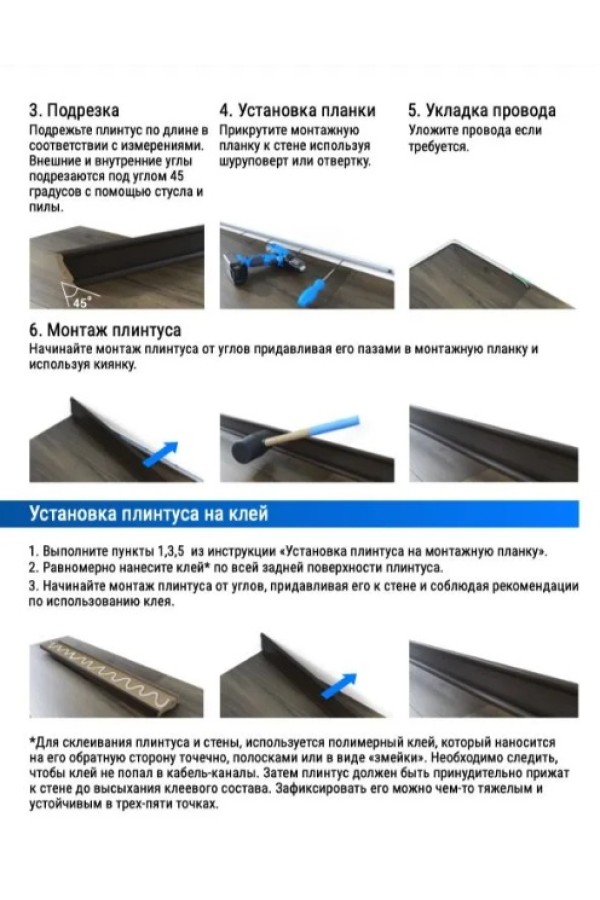 3. Подрезка
Подрежьте плинтус по длине в соответствии с измерениями. Внешние и внутренние углы подрезаются под углом 45 градусов с помощью стусла и пилы.

45°

4. Установка планки
Прикрутите монтажную планку к стене используя шуруповерт или отвертку.

5. Укладка провода
Уложите провода если требуется.

6. Монтаж плинтуса
Начинайте монтаж плинтуса от углов придавливая его пазами в монтажную планку и используя киянку.

Установка плинтуса на клей

1. Выполните пункты 1,3,5 из инструкции «Установка плинтуса на монтажную планку».
2. Равномерно нанесите клей* по всей задней поверхности плинтуса.
3. Начинайте монтаж плинтуса от углов, придавливая его к стене и соблюдая рекомендации по использованию клея.

*Для склеивания плинтуса и стены, используется полимерный клей, который наносится на его обратную сторону точечно, полосками или в виде «змейки». Необходимо следить, чтобы клей не попал в кабель-каналы. Затем плинтус должен быть принудительно прижат к стене до высыхания клеевого состава. Зафиксировать его можно чем-то тяжелым и устойчивым в трех-пяти точках.