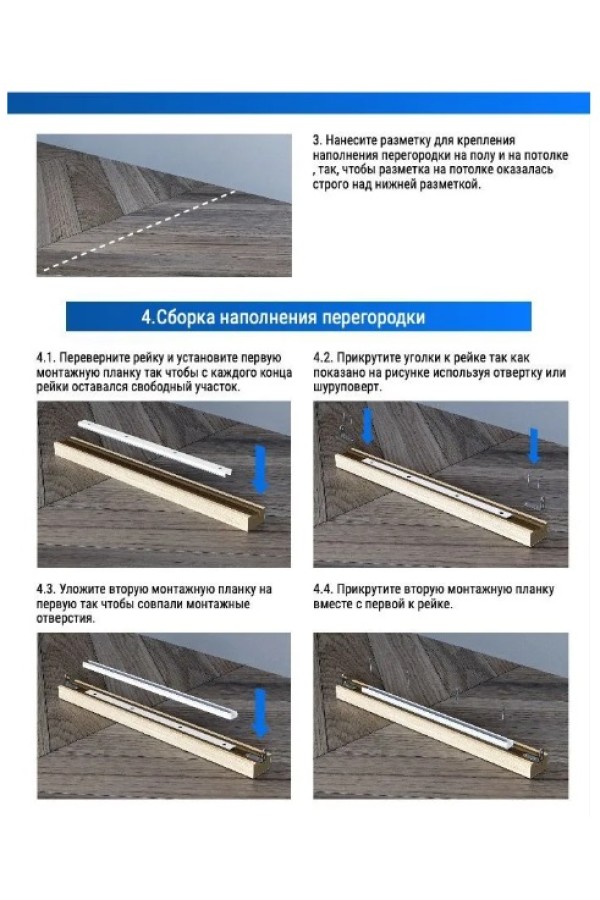 3. Нанесите разметку для крепления наполнения перегородки на полу и на потолке , так, чтобы разметка на потолке оказалась строго над нижней разметкой.

4.Сборка наполнения перегородки

4.1. Переверните рейку и установите первую монтажную планку так чтобы с каждого конца рейки оставался свободный участок.

4.2. Прикрутите уголки к рейке так как показано на рисунке используя отвертку или шуруповерт.

4.3. Уложите вторую монтажную планку на первую так чтобы совпали монтажные отверстия.

4.4. Прикрутите вторую монтажную планку вместе с первой к рейке.