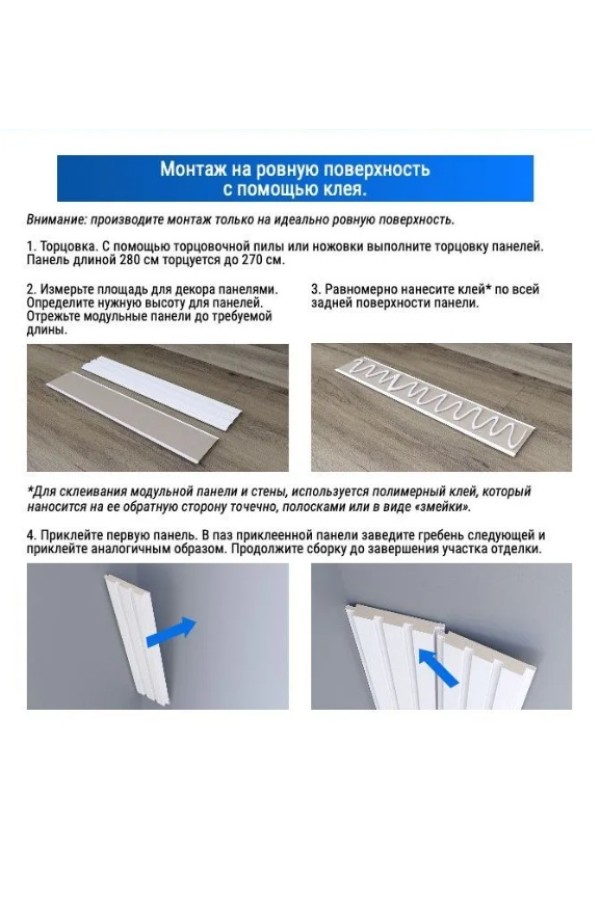 Монтаж на ровную поверхность с помощью клея.

Внимание: производите монтаж только на идеально ровную поверхность.

1. Торцовка. С помощью торцовочной пилы или ножовки выполните торцовку панелей. Панель длиной 280 см торцуется до 270 см.

2. Измерьте площадь для декора панелями. Определите нужную высоту для панелей. Отрежьте модульные панели до требуемой длины.

3. Равномерно нанесите клей* по всей задней поверхности панели.

*Для склеивания модульной панели и стены, используется полимерный клей, который наносится на ее обратную сторону точечно, полосками или в виде «змейки».

4. Приклейте первую панель. В паз приклеенной панели заведите гребень следующей и приклейте аналогичным образом. Продолжите сборку до завершения участка отделки.