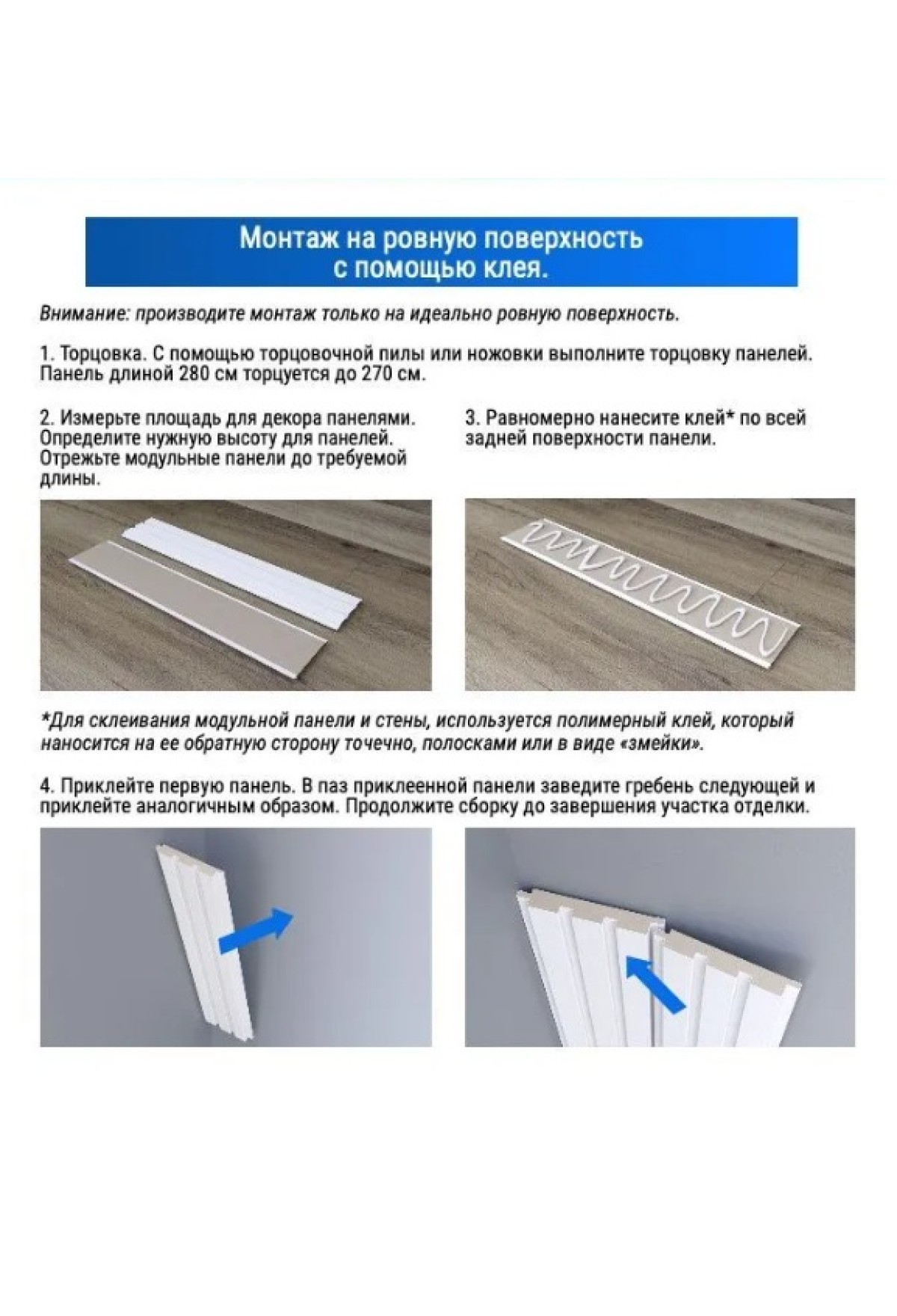 Монтаж на ровную поверхность с помощью клея.

Внимание: производите монтаж только на идеально ровную поверхность.

1. Торцовка. С помощью торцовочной пилы или ножовки выполните торцовку панелей. Панель длиной 280 см торцуется до 270 см.

2. Измерьте площадь для декора панелями. Определите нужную высоту для панелей. Отрежьте модульные панели до требуемой длины.

3. Равномерно нанесите клей* по всей задней поверхности панели.

*Для склеивания модульной панели и стены, используется полимерный клей, который наносится на ее обратную сторону точечно, полосками или в виде «змейки».

4. Приклейте первую панель. В паз приклеенной панели заведите гребень следующей и приклейте аналогичным образом. Продолжите сборку до завершения участка отделки.