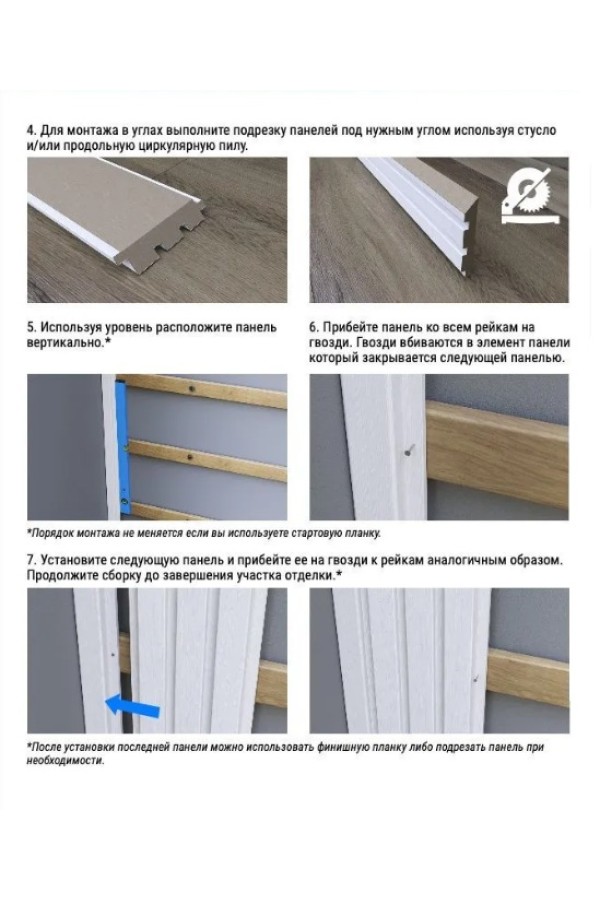 4. Для монтажа в углах выполните подрезку панелей под нужным углом используя стусло и/или продольную циркулярную пилу.

5. Используя уровень расположите панель вертикально.*

6. Прибейте панель ко всем рейкам на гвозди. Гвозди вбиваются в элемент панели который закрывается следующей панелью.

*Порядок монтажа не меняется если вы используете стартовую планку.

7. Установите следующую панель и прибейте ее на гвозди к рейкам аналогичным образом. Продолжите сборку до завершения участка отделки.*

*После установки последней панели можно использовать финишную планку либо подрезать панель при необходимости.