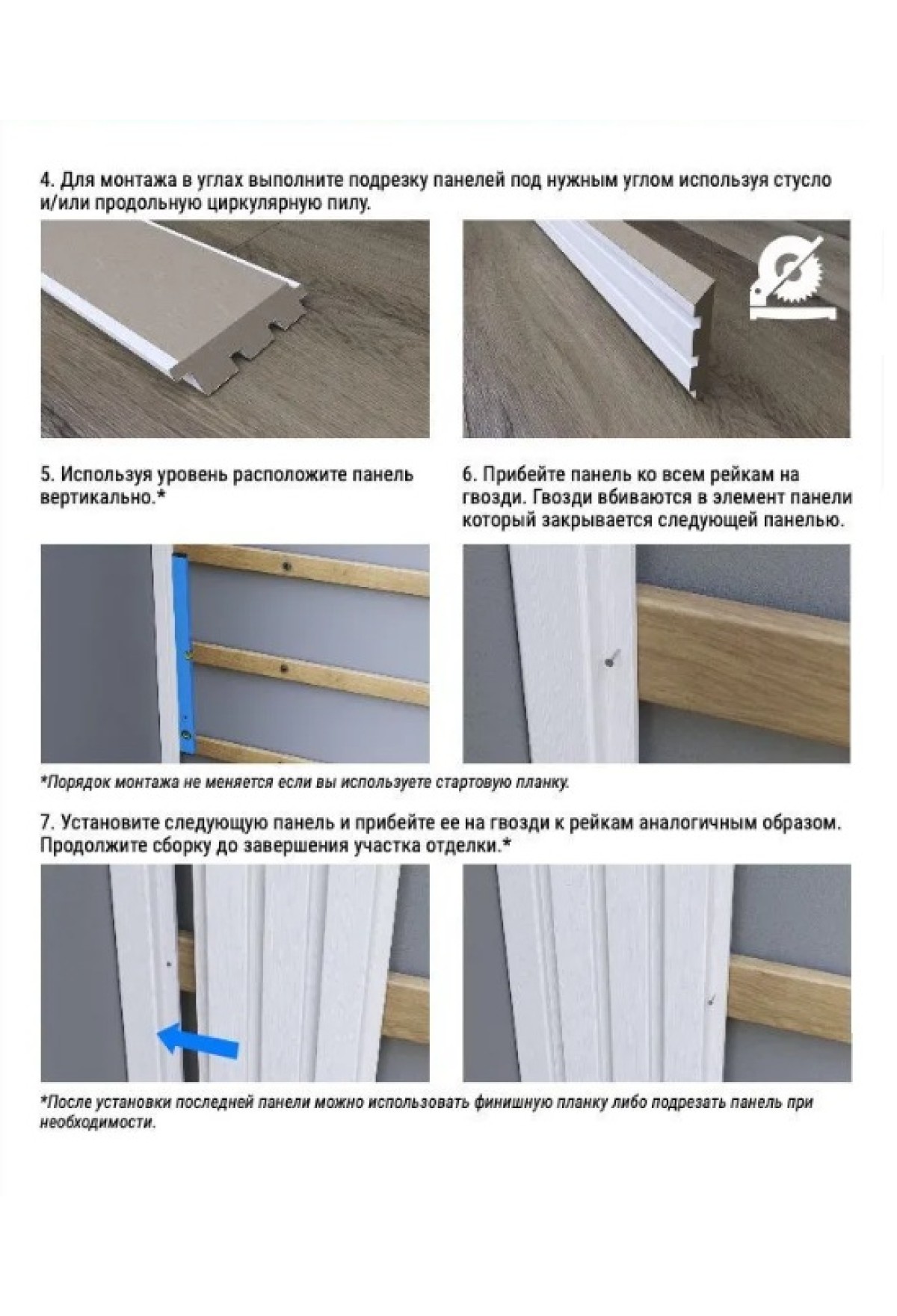 4. Для монтажа в углах выполните подрезку панелей под нужным углом используя стусло и/или продольную циркулярную пилу.

5. Используя уровень расположите панель вертикально.*

6. Прибейте панель ко всем рейкам на гвозди. Гвозди вбиваются в элемент панели который закрывается следующей панелью.

*Порядок монтажа не меняется если вы используете стартовую планку.

7. Установите следующую панель и прибейте ее на гвозди к рейкам аналогичным образом. Продолжите сборку до завершения участка отделки.*

*После установки последней панели можно использовать финишную планку либо подрезать панель при необходимости.