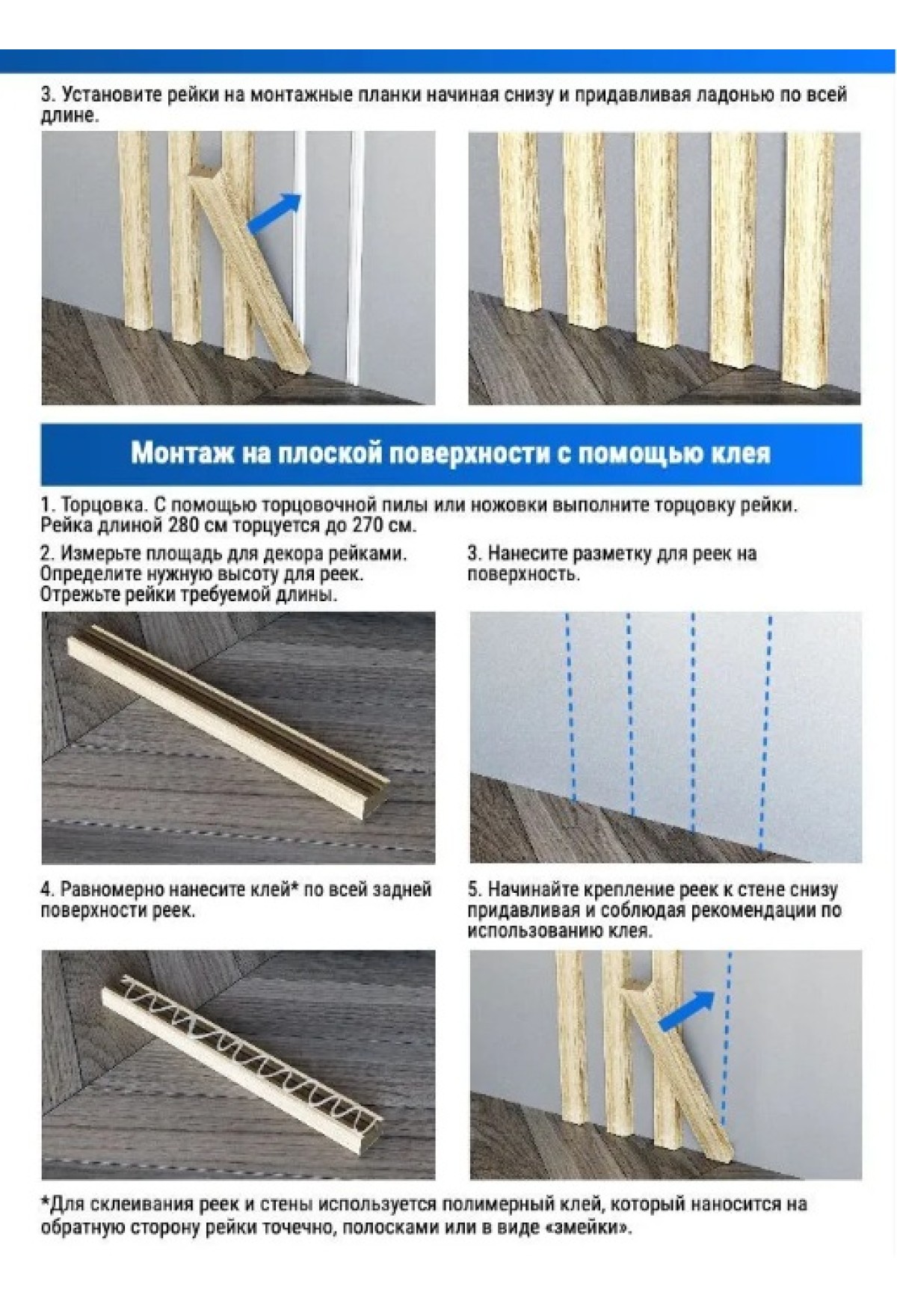 3. Установите рейки на монтажные планки начиная снизу и придавливая ладонью по всей длине.

Монтаж на плоской поверхности с помощью клея

1. Торцовка. С помощью торцовочной пилы или ножовки выполните торцовку рейки. Рейка длиной 280 см торцуется до 270 см.

2. Измерьте площадь для декора рейками. Определите нужную высоту для реек. Отрежьте рейки требуемой длины.

3. Нанесите разметку для реек на поверхность.

4. Равномерно нанесите клей* по всей задней поверхности реек.

5. Начинайте крепление реек к стене снизу придавливая и соблюдая рекомендации по использованию клея.

*Для склеивания реек и стены используется полимерный клей, который наносится на обратную сторону рейки точечно, полосками или в виде «змейки».