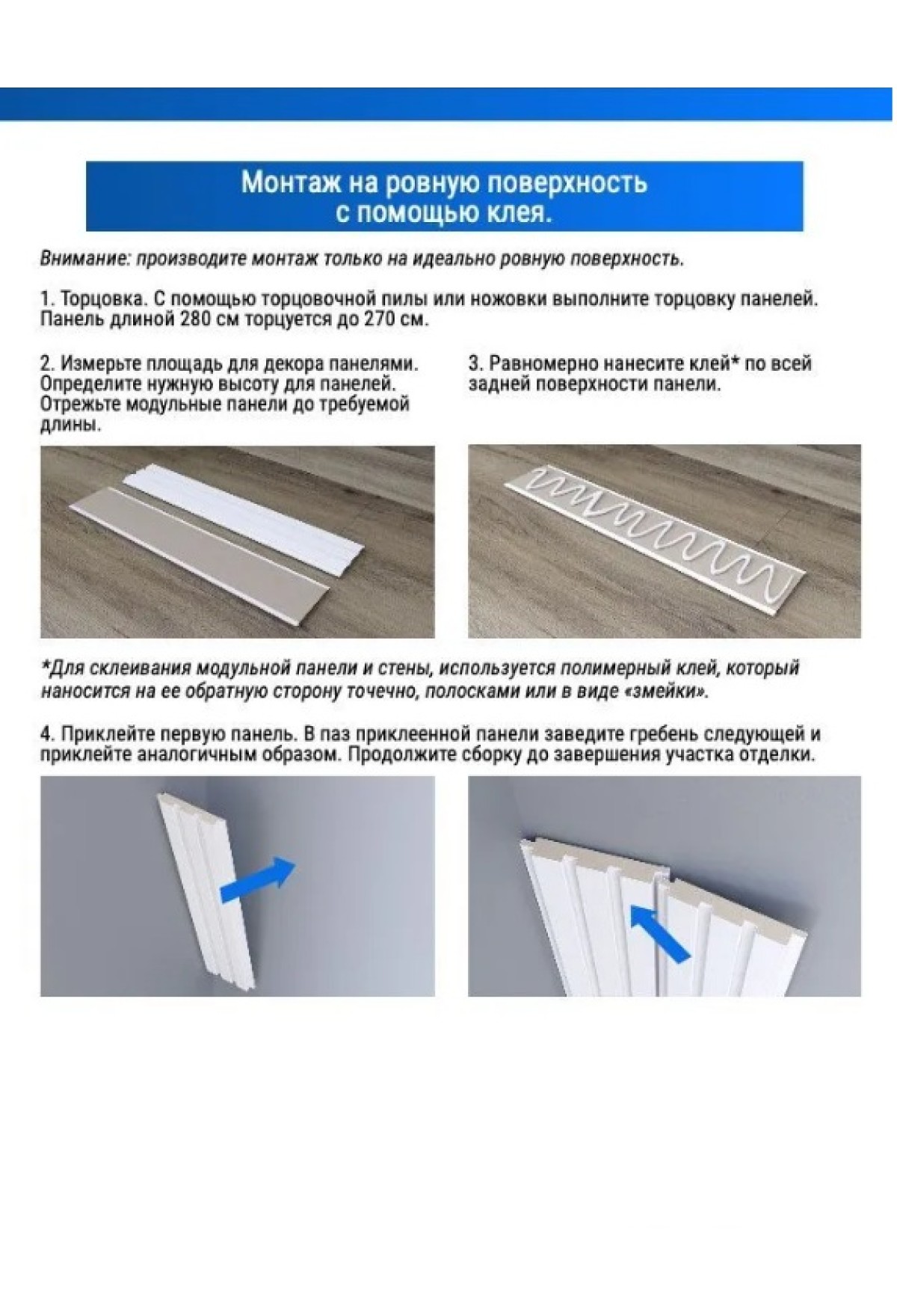 Монтаж на ровную поверхность с помощью клея.

Внимание: производите монтаж только на идеально ровную поверхность.

1. Торцовка. С помощью торцовочной пилы или ножовки выполните торцовку панелей. Панель длиной 280 см торцуется до 270 см.

2. Измерьте площадь для декора панелями. Определите нужную высоту для панелей. Отрежьте модульные панели до требуемой длины.

3. Равномерно нанесите клей* по всей задней поверхности панели.

*Для склеивания модульной панели и стены, используется полимерный клей, который наносится на ее обратную сторону точечно, полосками или в виде «змейки».

4. Приклейте первую панель. В паз приклеенной панели заведите гребень следующей и приклейте аналогичным образом. Продолжите сборку до завершения участка отделки.