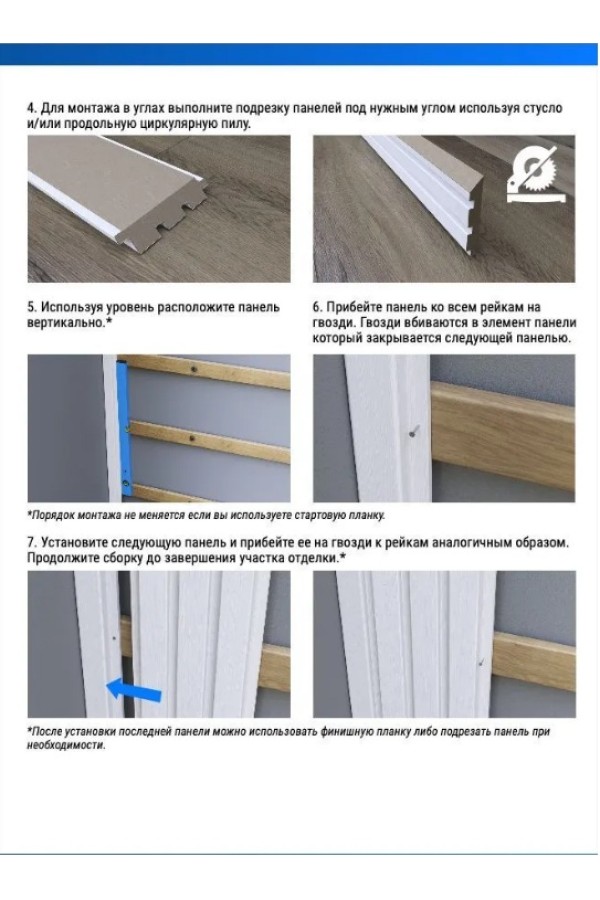 4. Для монтажа в углах выполните подрезку панелей под нужным углом используя стусло и/или продольную циркулярную пилу.

5. Используя уровень расположите панель вертикально.*

6. Прибейте панель ко всем рейкам на гвозди. Гвозди вбиваются в элемент панели который закрывается следующей панелью.

*Порядок монтажа не меняется если вы используете стартовую планку.

7. Установите следующую панель и прибейте ее на гвозди к рейкам аналогичным образом. Продолжите сборку до завершения участка отделки.*

*После установки последней панели можно использовать финишную планку либо подрезать панель при необходимости.