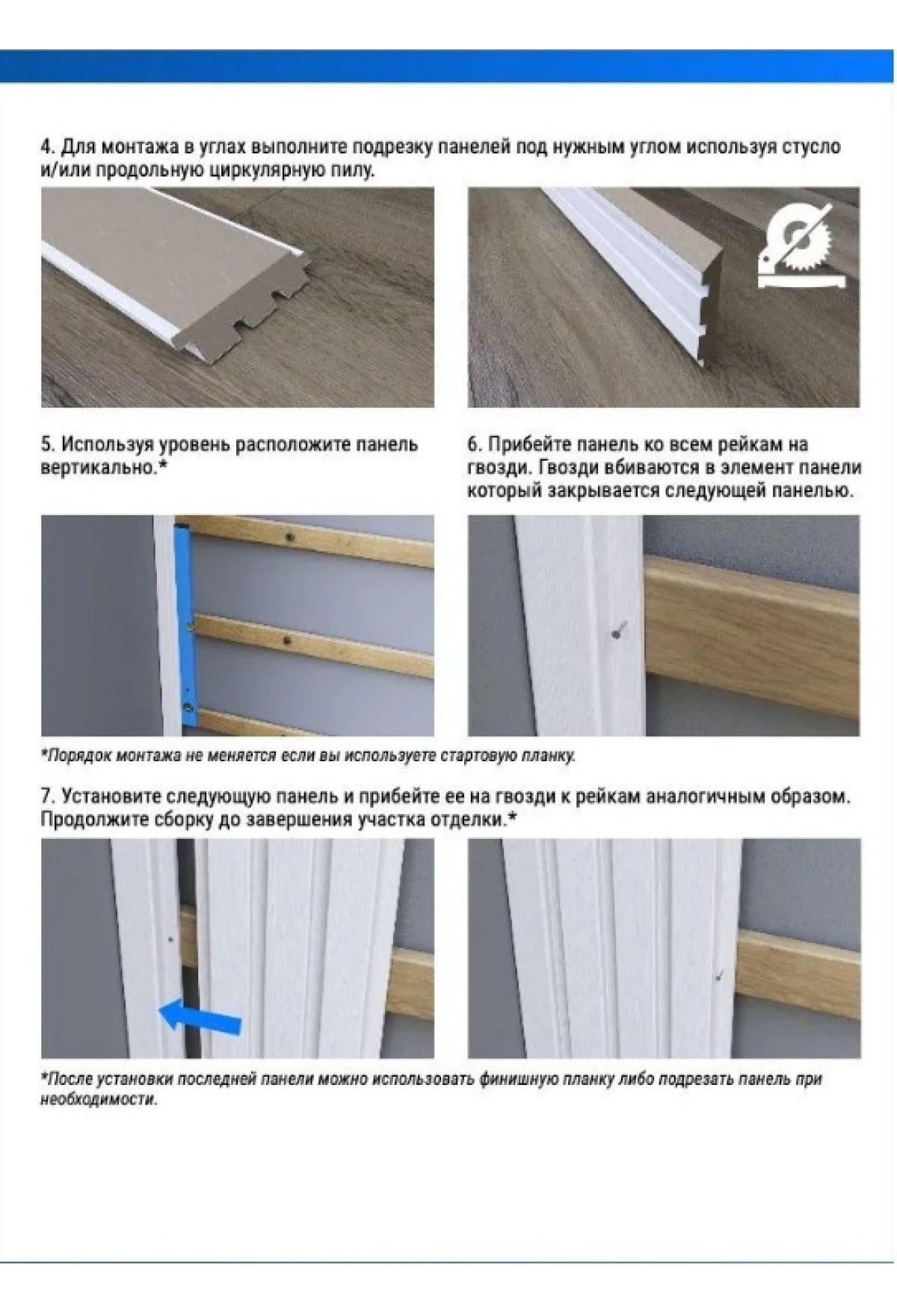 4. Для монтажа в углах выполните подрезку панелей под нужным углом используя стусло и/или продольную циркулярную пилу.

5. Используя уровень расположите панель вертикально.*

6. Прибейте панель ко всем рейкам на гвозди. Гвозди вбиваются в элемент панели который закрывается следующей панелью.

*Порядок монтажа не меняется если вы используете стартовую планку.

7. Установите следующую панель и прибейте ее на гвозди к рейкам аналогичным образом. Продолжите сборку до завершения участка отделки.*

*После установки последней панели можно использовать финишную планку либо подрезать панель при необходимости.