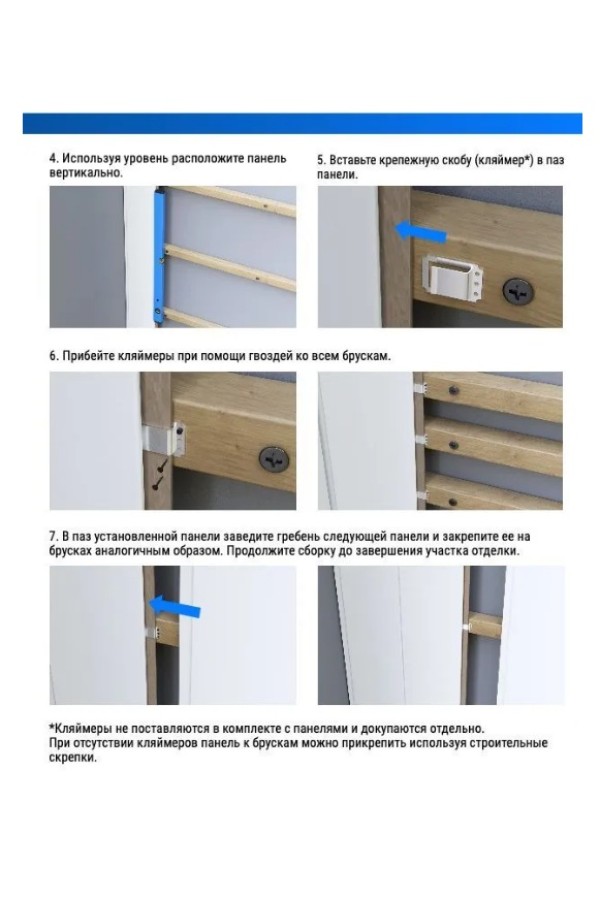 4. Используя уровень расположите панель вертикально.

5. Вставьте крепежную скобу (кляймер*) в паз панели.

6. Прибейте кляймеры при помощи гвоздей ко всем брускам.

7. В паз установленной панели заведите гребень следующей панели и закрепите ее на брусках аналогичным образом. Продолжите сборку до завершения участка отделки.

*Кляймеры не поставляются в комплекте с панелями и докупаются отдельно.
При отсутствии кляймеров панель к брускам можно прикрепить используя строительные скрепки.