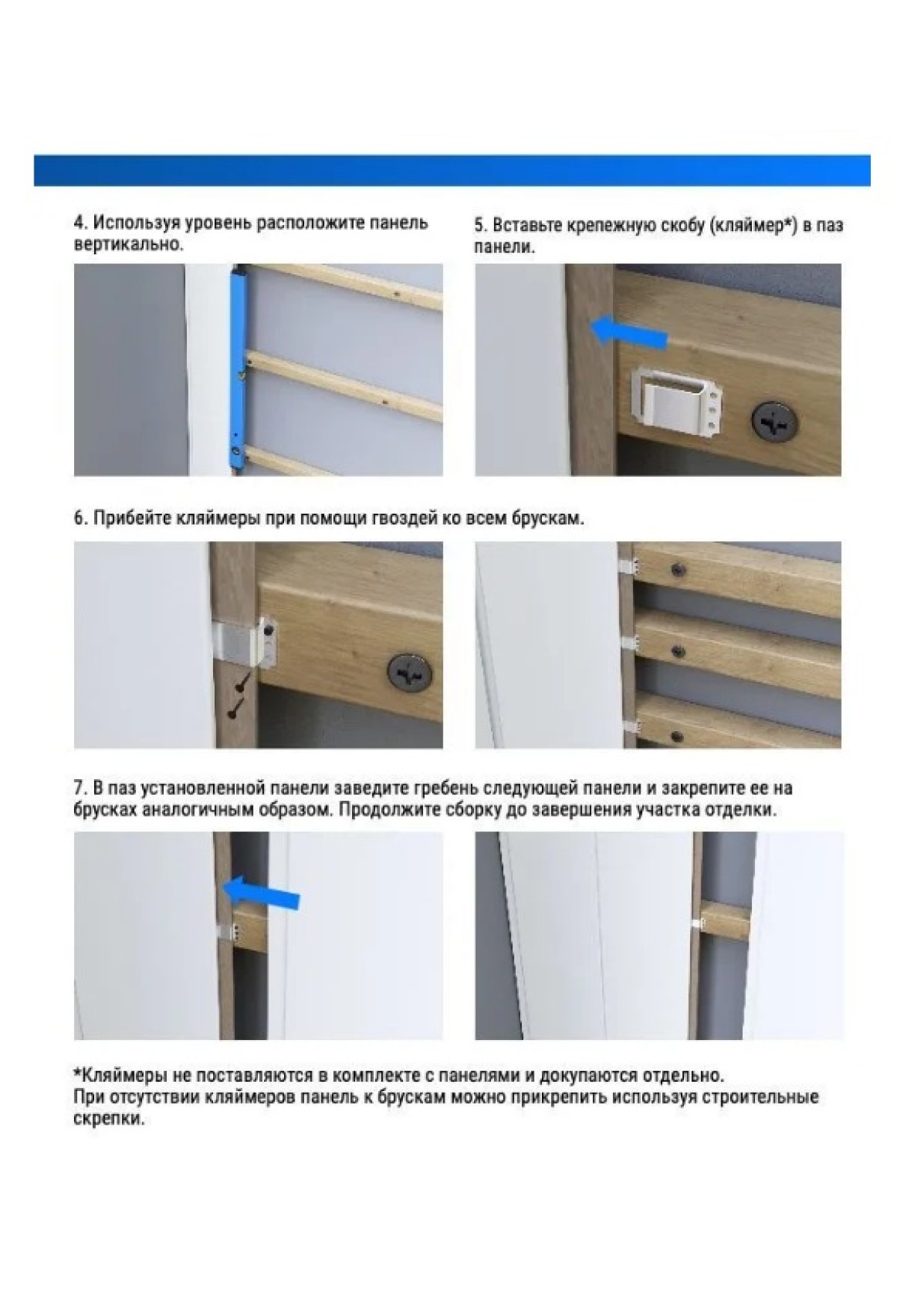 4. Используя уровень расположите панель вертикально.

5. Вставьте крепежную скобу (кляймер*) в паз панели.

6. Прибейте кляймеры при помощи гвоздей ко всем брускам.

7. В паз установленной панели заведите гребень следующей панели и закрепите ее на брусках аналогичным образом. Продолжите сборку до завершения участка отделки.

*Кляймеры не поставляются в комплекте с панелями и докупаются отдельно.
При отсутствии кляймеров панель к брускам можно прикрепить используя строительные скрепки.